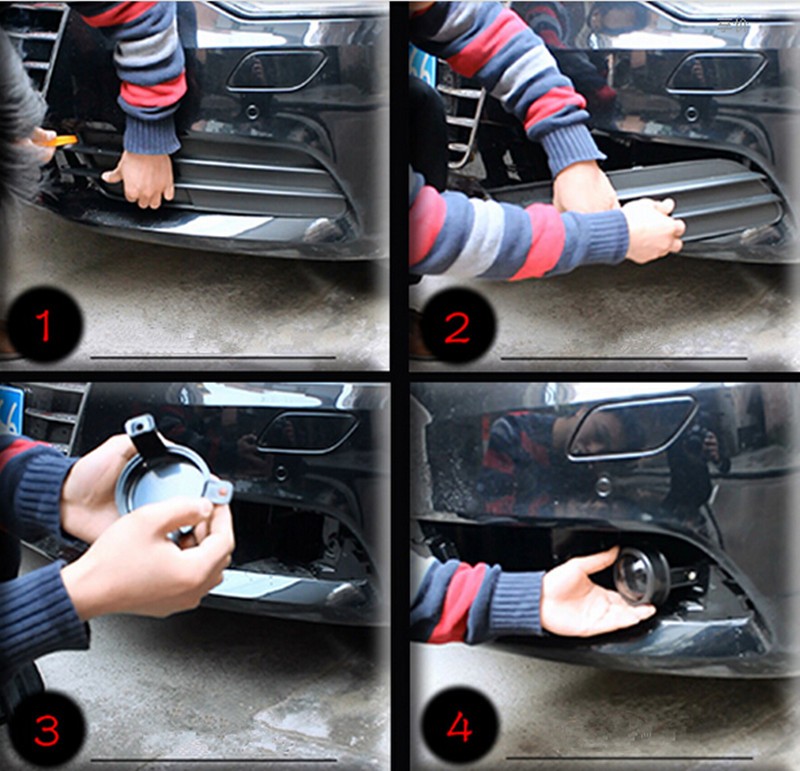 1

2

3

4