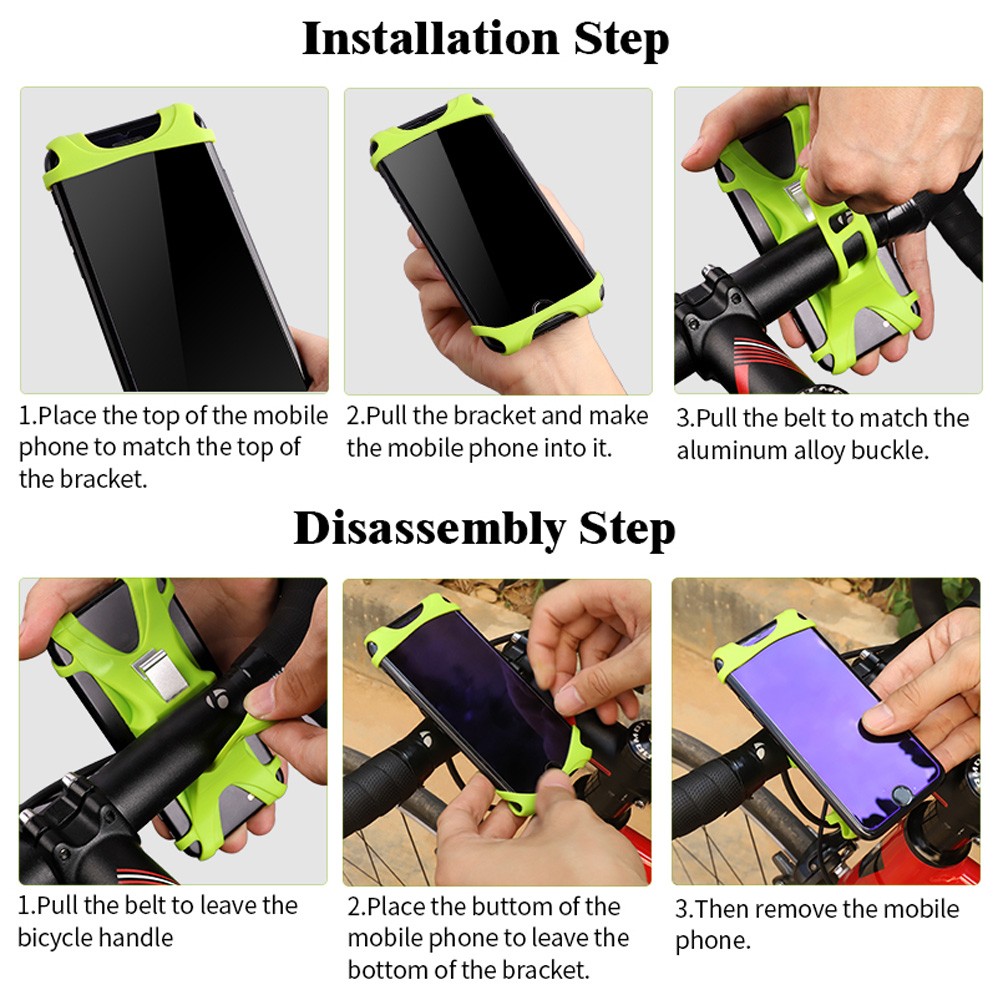 Installation Step

1.Place the top of the mobile phone to match the top of the bracket.

2.Pull the bracket and make the mobile phone into it.

3.Pull the belt to match the aluminum alloy buckle.

Disassembly Step

1.Pull the belt to leave the bicycle handle

2.Place the buttom of the mobile phone to leave the bottom of the bracket.

3.Then remove the mobile phone.