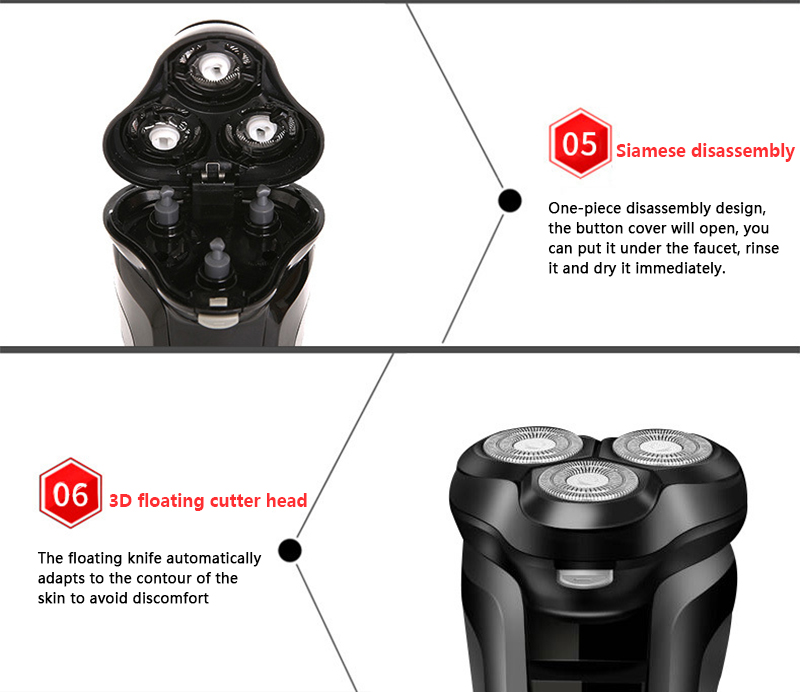 05 Siamese disassembly

One-piece disassembly design, the button cover will open, you can put it under the faucet, rinse it and dry it immediately.

06 3D floating cutter head

The floating knife automatically adapts to the contour of the skin to avoid discomfort