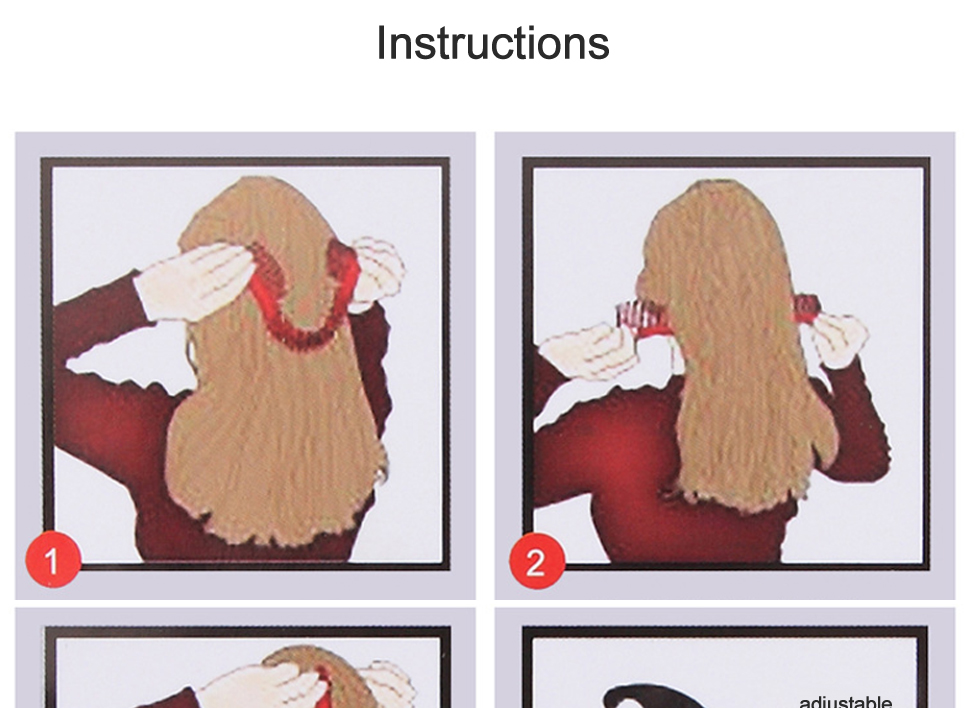 Instructions

1

2

adjustable