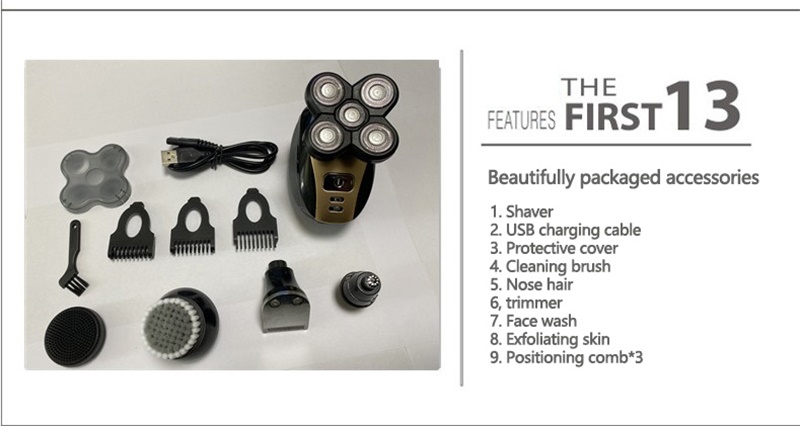 FEATURES THE FIRST 13

Beautifully packaged accessories

1. Shaver
2. USB charging cable
3. Protective cover
4. Cleaning brush
5. Nose hair
6, trimmer
7. Face wash
8. Exfoliating skin
9. Positioning comb*3