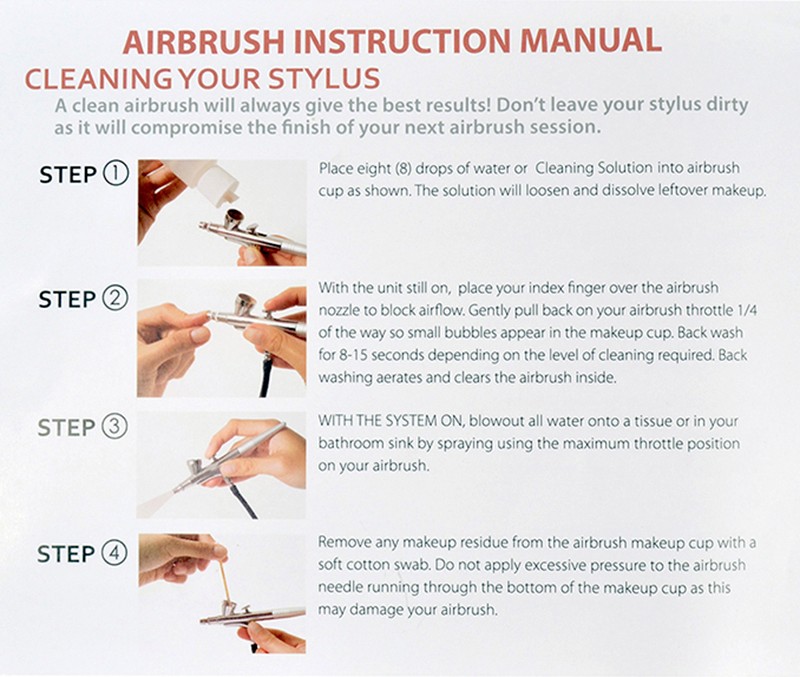 AIRBRUSH INSTRUCTION MANUAL

CLEANING YOUR STYLUS

A clean airbrush will always give the best results! Don't leave your stylus dirty as it will compromise the finish of your next airbrush session.

STEP ①

Place eight (8) drops of water or Cleaning Solution into airbrush cup as shown. The solution will loosen and dissolve leftover makeup.

STEP ②

With the unit still on, place your index finger over the airbrush nozzle to block airflow. Gently pull back on your airbrush throttle 1/4 of the way so small bubbles appear in the makeup cup. Back wash for 8-15 seconds depending on the level of cleaning required. Back washing aerates and clears the airbrush inside.

STEP ③

WITH THE SYSTEM ON, blowout all water onto a tissue or in your bathroom sink by spraying using the maximum throttle position on your airbrush.

STEP ④

Remove any makeup residue from the airbrush makeup cup with a soft cotton swab. Do not apply excessive pressure to the airbrush needle running through the bottom of the makeup cup as this may damage your airbrush.