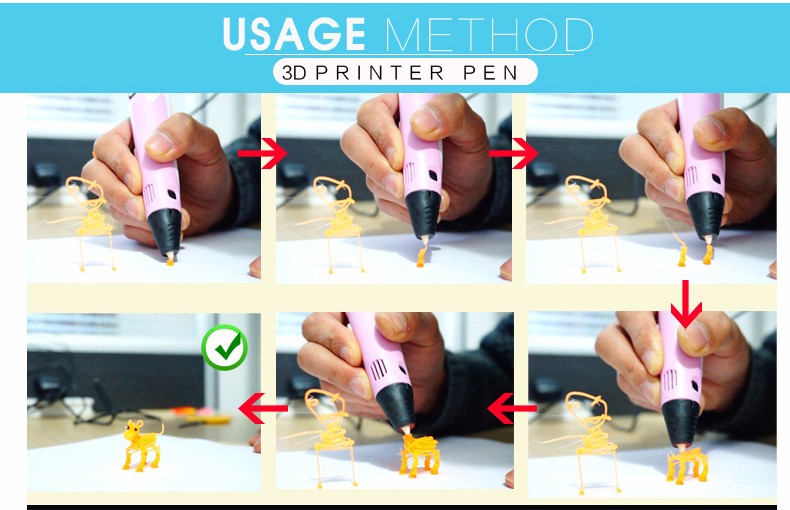 USAGE METHOD
3D PRINTER PEN