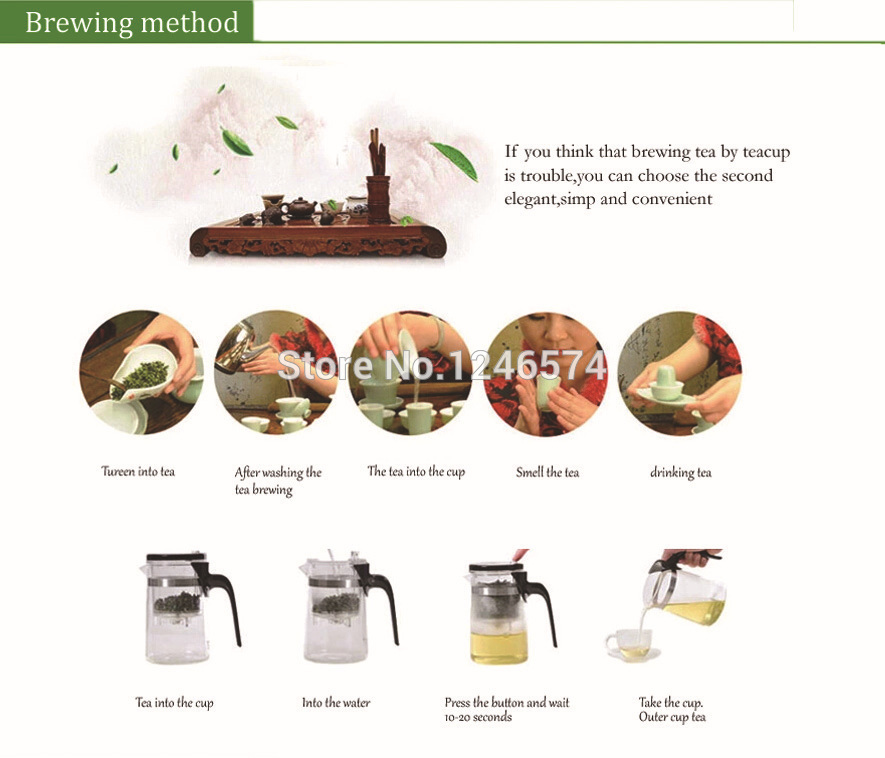 Brewing method

If you think that brewing tea by teacup is trouble,you can choose the second elegant,simp and convenient

Store No.1246574

Tureen into tea

After washing the tea brewing

The tea into the cup

Smell the tea

drinking tea

Tea into the cup

Into the water

Press the button and wait 10-20 seconds

Take the cup. Outer cup tea