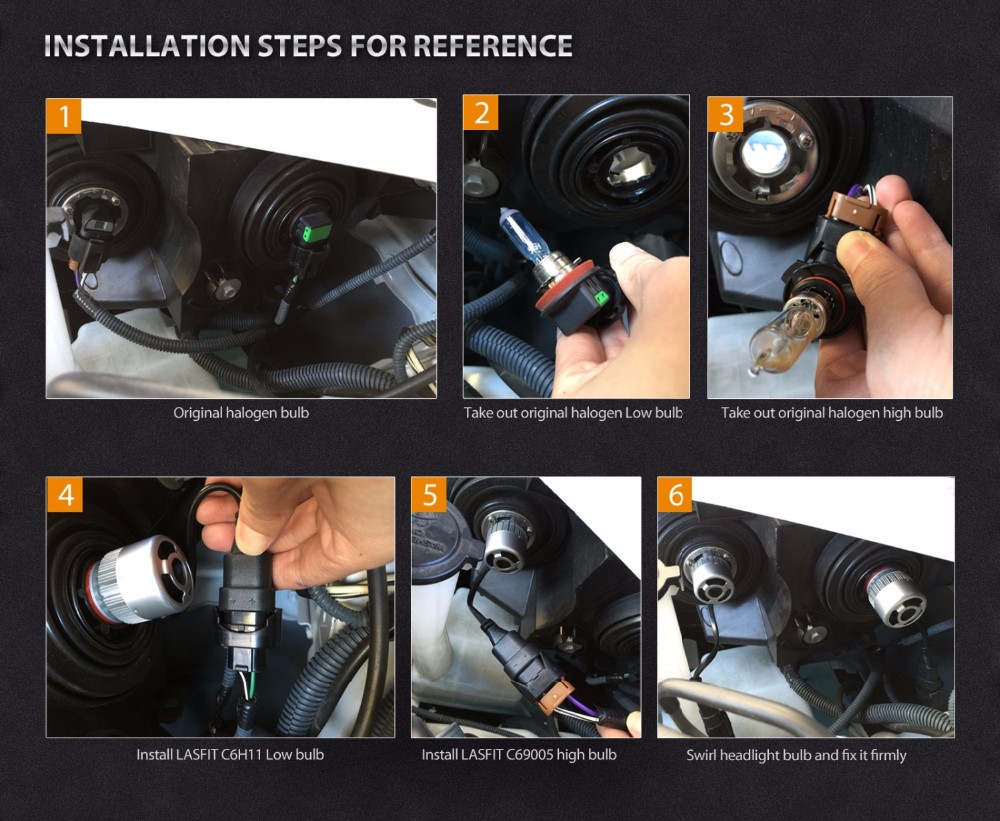 INSTALLATION STEPS FOR REFERENCE

1

Original halogen bulb

2

Take out original halogen Low bulb

3

Take out original halogen high bulb

4

Install LASFIT C6H11 Low bulb

5

Install LASFIT C69005 high bulb

6

Swirl headlight bulb and fix it firmly