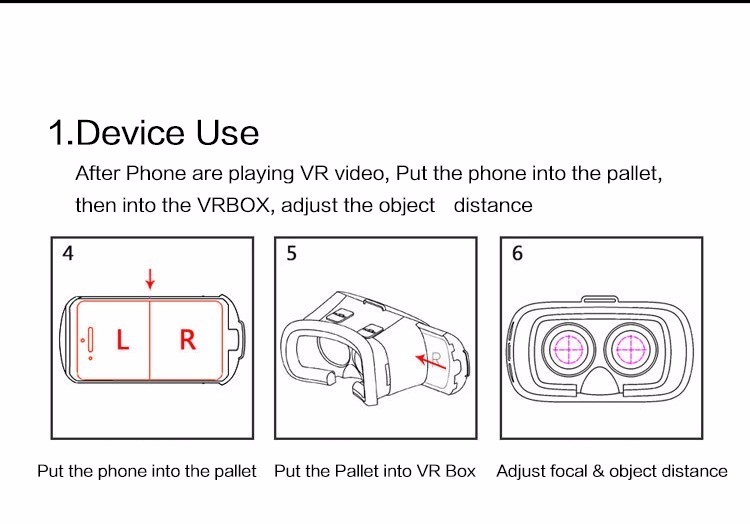 1.Device Use

After Phone are playing VR video, Put the phone into the pallet, then into the VRBOX, adjust the object distance

4

L R

5

R

6

Put the phone into the pallet Put the Pallet into VR Box Adjust focal & object distance