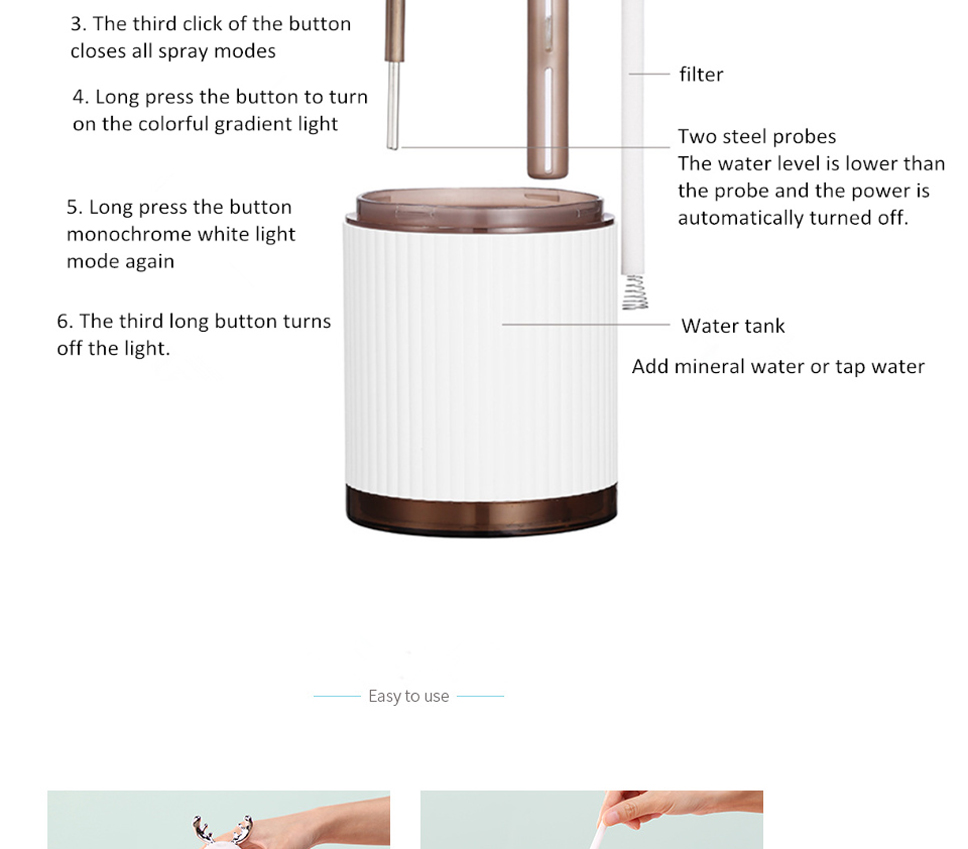 3. The third click of the button closes all spray modes

4. Long press the button to turn on the colorful gradient light

5. Long press the button monochrome white light mode again

6. The third long button turns off the light.

filter

Two steel probes
The water level is lower than the probe and the power is automatically turned off.

Water tank

Add mineral water or tap water

Easy to use