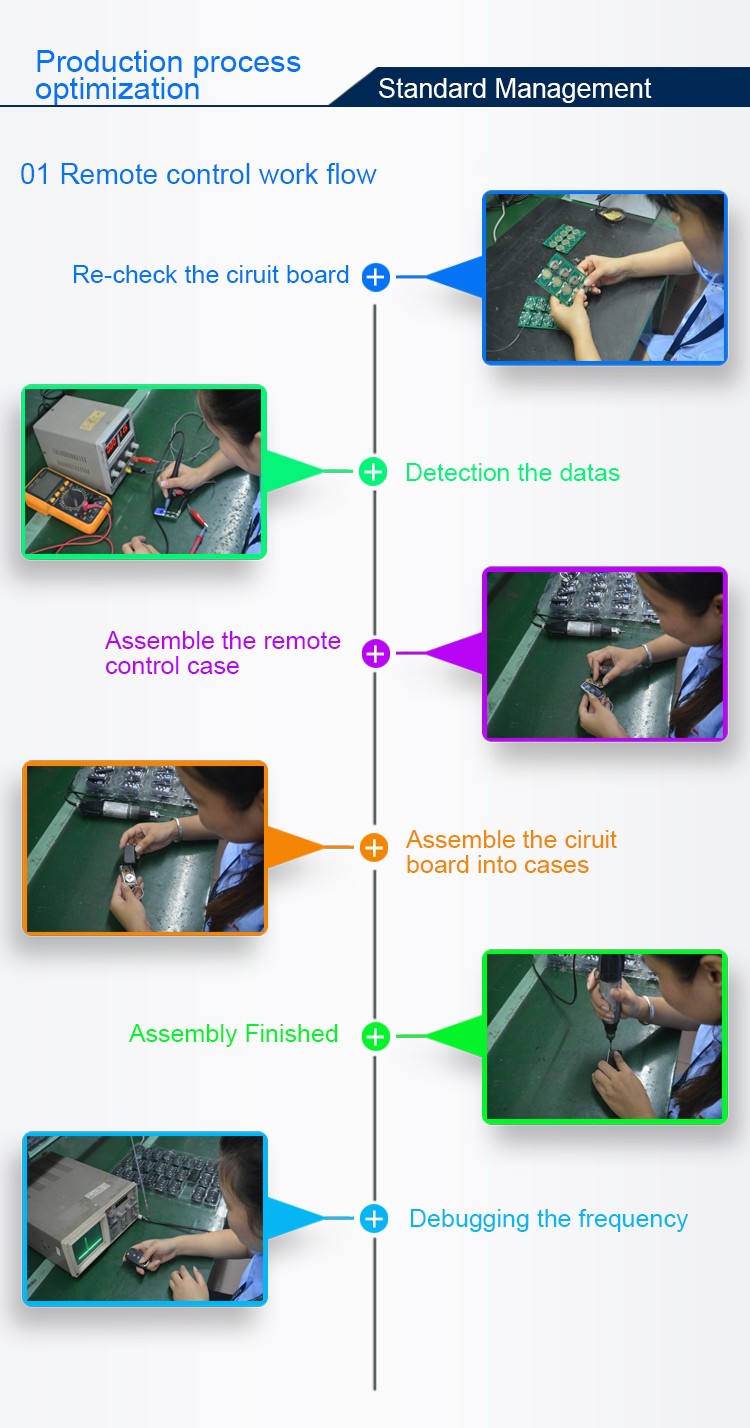 Production process optimization

Standard Management

01 Remote control work flow

Re-check the ciruit board

Detection the datas

Assemble the remote control case

Assemble the ciruit board into cases

Assembly Finished

Debugging the frequency