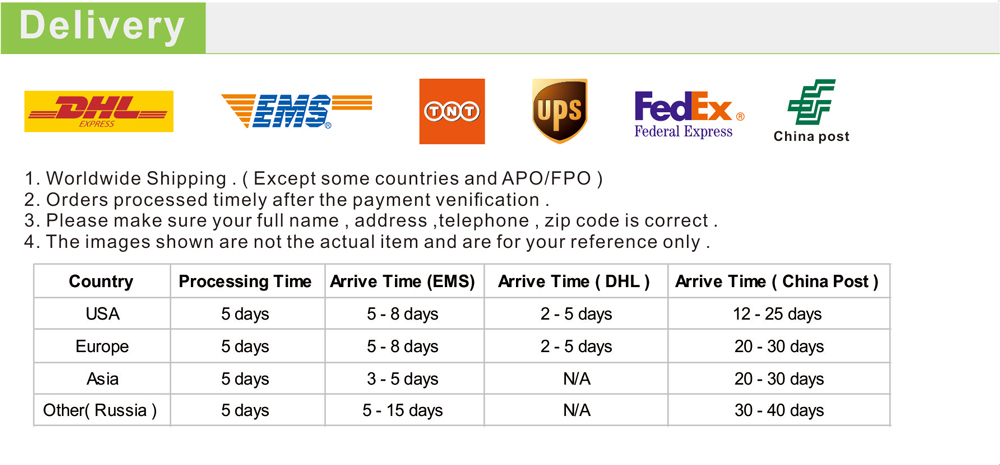 Delivery

DHL EXPRESS

EMS

TNT

UPS

FedEx Federal Express

China post

1. Worldwide Shipping . ( Except some countries and APO/FPO )
2. Orders processed timely after the payment venification .
3. Please make sure your full name , address ,telephone , zip code is correct .
4. The images shown are not the actual item and are for your reference only .

| Country | Processing Time | Arrive Time (EMS) | Arrive Time ( DHL ) | Arrive Time ( China Post ) |
|---|---|---|---|---|
| USA | 5 days | 5 - 8 days | 2 - 5 days | 12 - 25 days |
| Europe | 5 days | 5 - 8 days | 2 - 5 days | 20 - 30 days |
| Asia | 5 days | 3 - 5 days | N/A | 20 - 30 days |
| Other( Russia ) | 5 days | 5 - 15 days | N/A | 30 - 40 days |