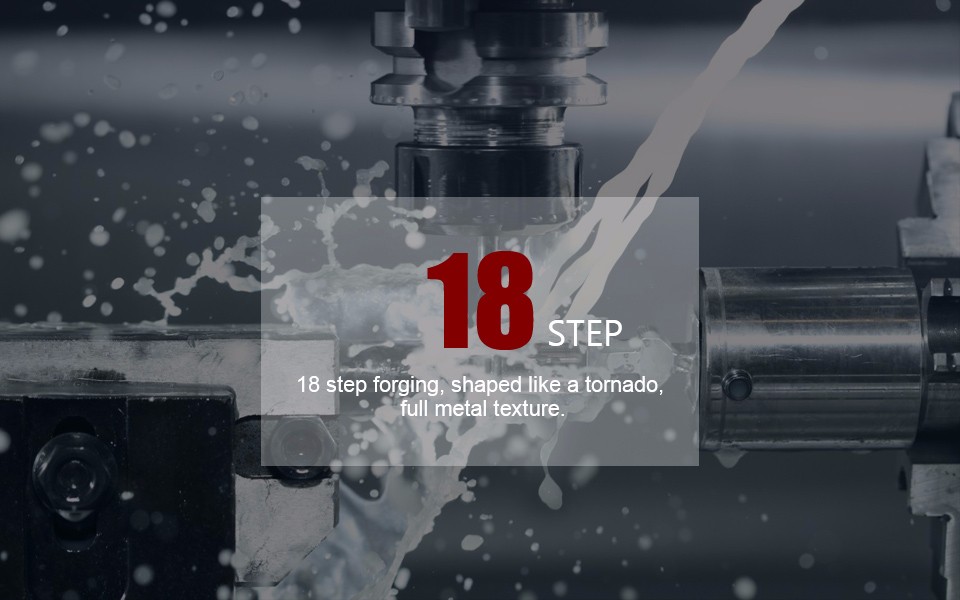 18 STEP

18 step forging, shaped like a tornado, full metal texture.