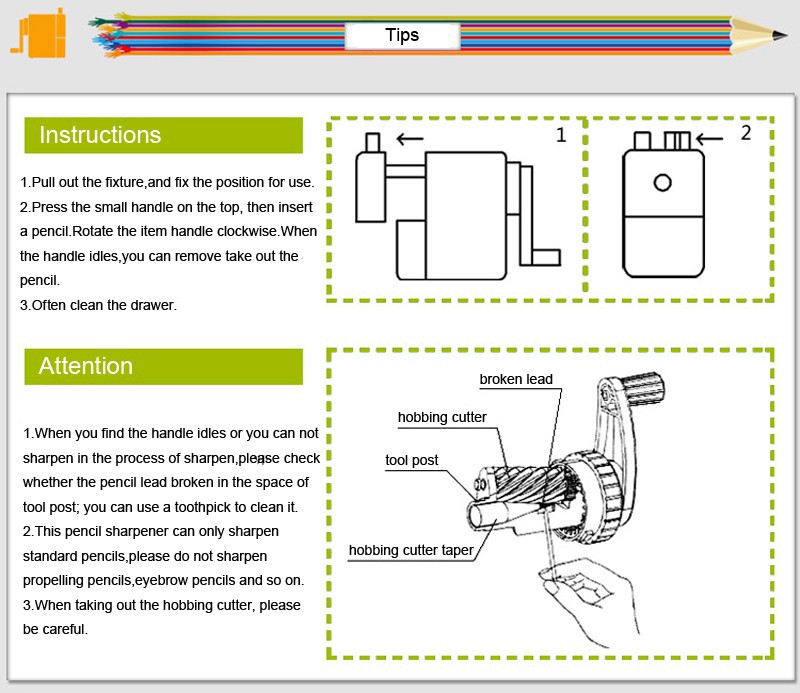 Tips

Instructions

1.Pull out the fixture,and fix the position for use.
2.Press the small handle on the top, then insert a pencil.Rotate the item handle clockwise.When the handle idles,you can remove take out the pencil.
3.Often clean the drawer.

1

2

Attention

1.When you find the handle idles or you can not sharpen in the process of sharpen,please check whether the pencil lead broken in the space of tool post; you can use a toothpick to clean it.
2.This pencil sharpener can only sharpen standard pencils,please do not sharpen propelling pencils,eyebrow pencils and so on.
3.When taking out the hobbing cutter, please be careful.

broken lead
hobbing cutter
tool post
hobbing cutter taper