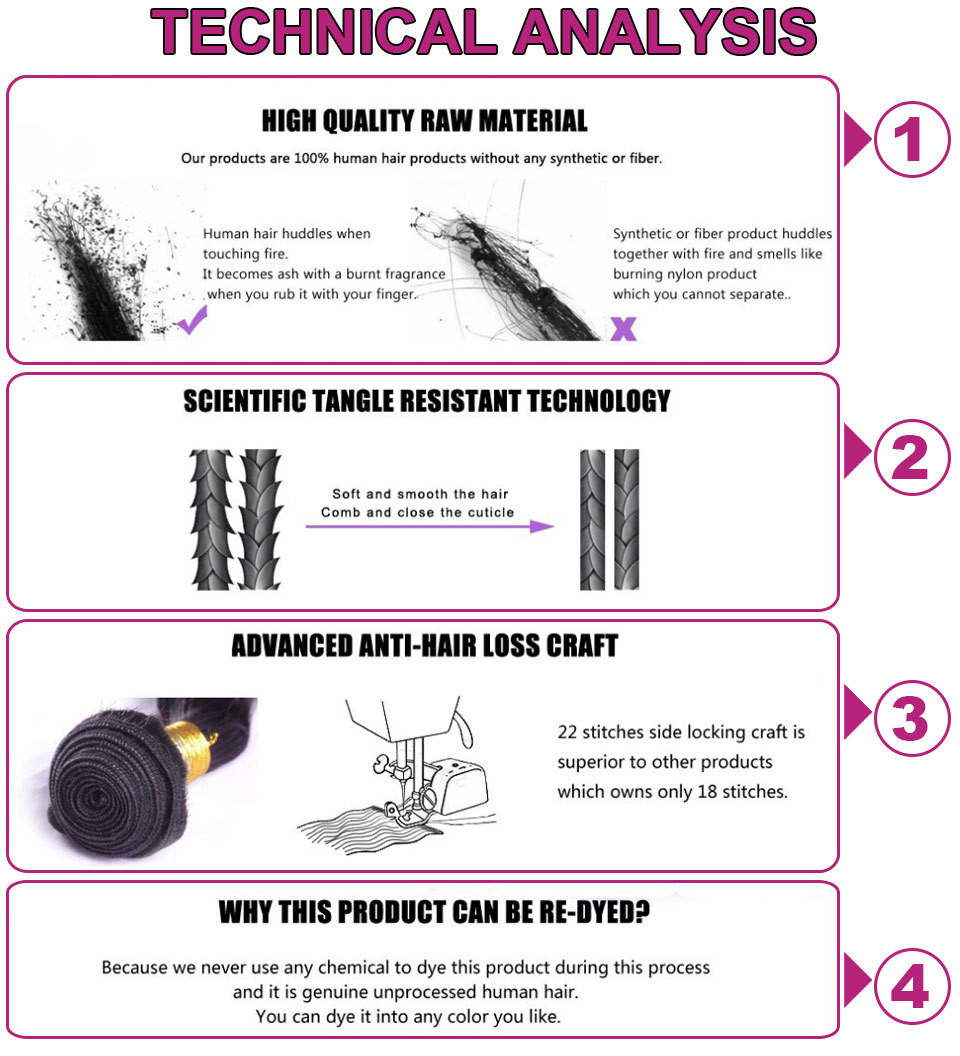 TECHNICAL ANALYSIS

HIGH QUALITY RAW MATERIAL

Our products are 100% human hair products without any synthetic or fiber.

Human hair huddles when touching fire.
It becomes ash with a burnt fragrance when you rub it with your finger.

Synthetic or fiber product huddles together with fire and smells like burning nylon product which you cannot separate..

1

SCIENTIFIC TANGLE RESISTANT TECHNOLOGY

Soft and smooth the hair
Comb and close the cuticle

2

ADVANCED ANTI-HAIR LOSS CRAFT

22 stitches side locking craft is superior to other products which owns only 18 stitches.

3

WHY THIS PRODUCT CAN BE RE-DYED?

Because we never use any chemical to dye this product during this process and it is genuine unprocessed human hair.
You can dye it into any color you like.

4