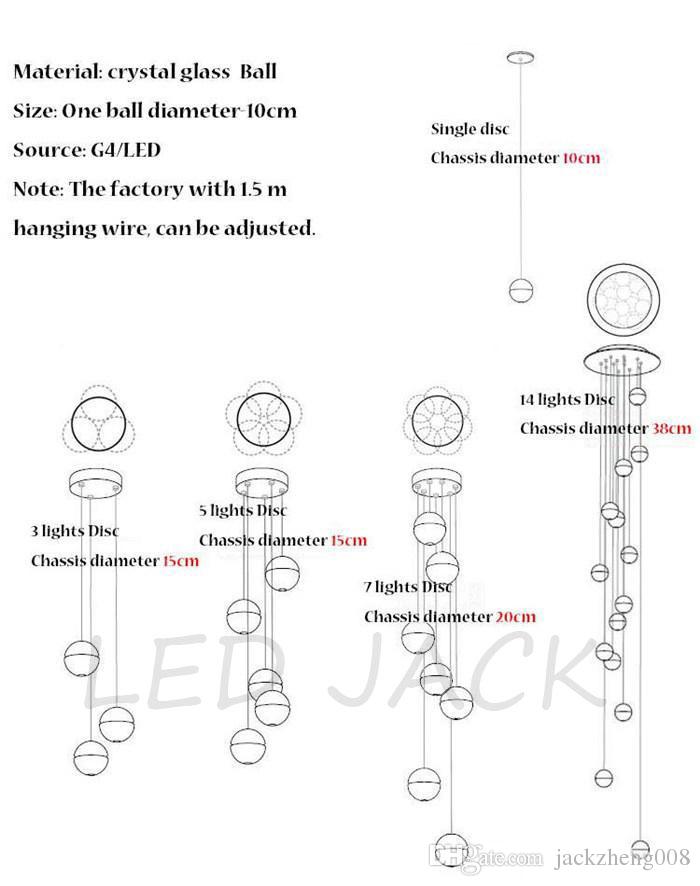 Material: crystal glass Ball
Size: One ball diameter-10cm
Source: G4/LED
Note: The factory with 1.5 m hanging wire, can be adjusted.

Single disc
Chassis diameter 10cm

14 lights Disc
Chassis diameter 38cm

3 lights Disc
Chassis diameter 15cm

5 lights Disc
Chassis diameter 15cm

7 lights Disc
Chassis diameter 20cm

LED JACK

DHgate.com jackzheng008