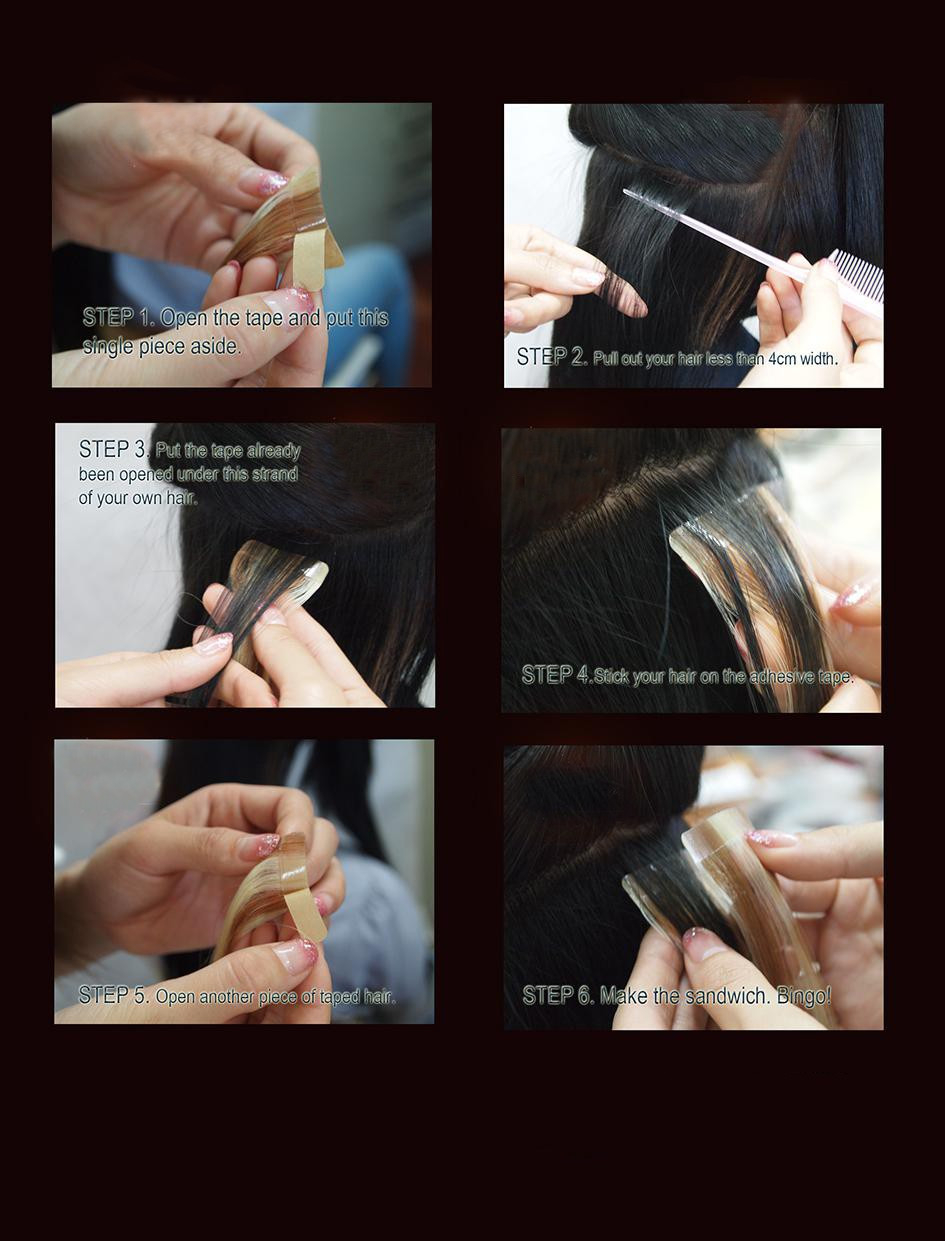 STEP 1. Open the tape and put this single piece aside.

STEP 2. Pull out your hair less than 4cm width.

STEP 3. Put the tape already been opened under this strand of your own hair.

STEP 4.Stick your hair on the adhesive tape.

STEP 5. Open another piece of taped hair.

STEP 6. Make the sandwich. Bingo!