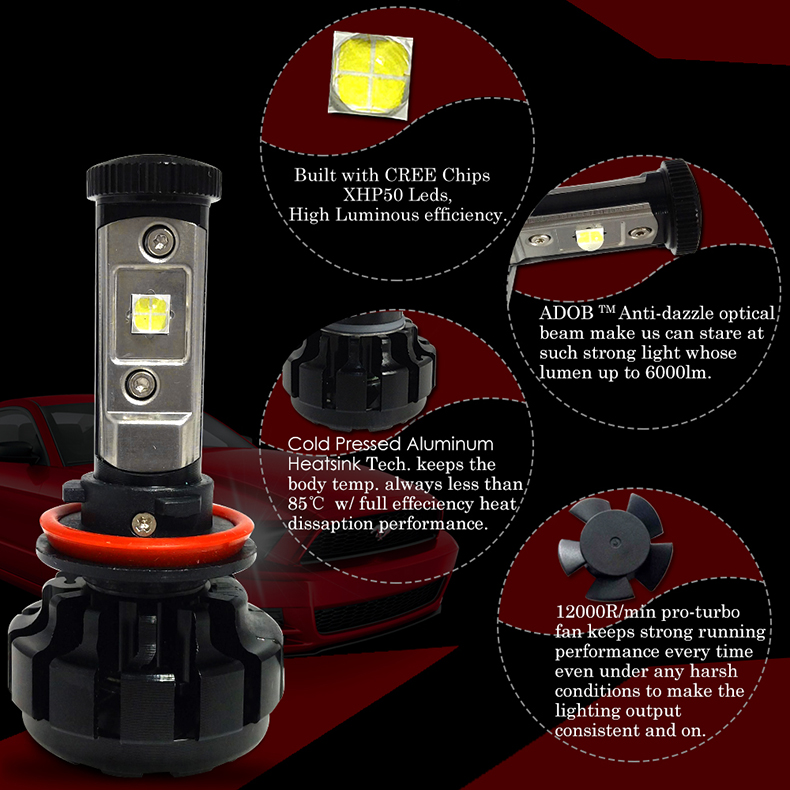 Built with CREE Chips XHP50 Leds, High Luminous efficiency.

ADOB ™ Anti-dazzle optical beam make us can stare at such strong light whose lumen up to 6000lm.

Cold Pressed Aluminum Heatsink Tech. keeps the body temp. always less than 85℃ w/ full effeciency heat dissaption performance.

12000R/min pro-turbo fan keeps strong running performance every time even under any harsh conditions to make the lighting output consistent and on.