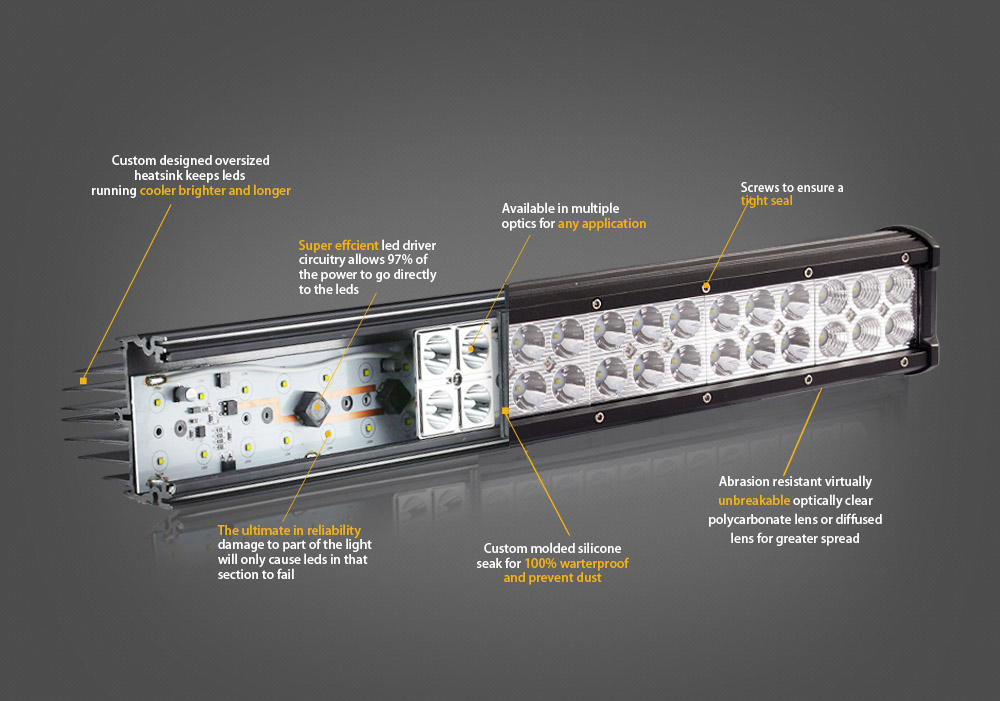 Custom designed oversized heatsink keeps leds running cooler brighter and longer

Super effcient led driver circuitry allows 97% of the power to go directly to the leds

Available in multiple optics for any application

Screws to ensure a tight seal

The ultimate in reliability damage to part of the light will only cause leds in that section to fail

Custom molded silicone seak for 100% warterproof and prevent dust

Abrasion resistant virtually unbreakable optically clear polycarbonate lens or diffused lens for greater spread