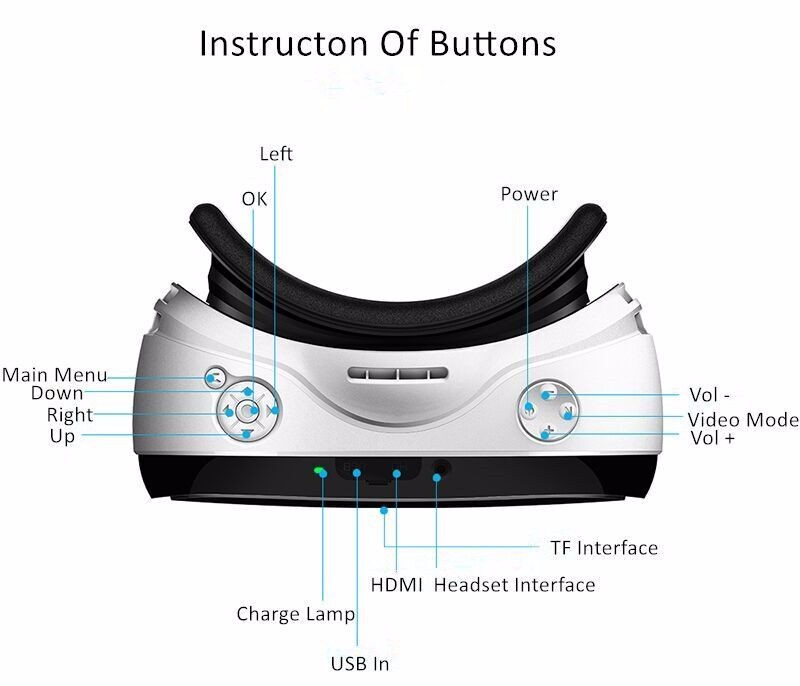 Instructon Of Buttons

Left

OK

Power

Main Menu
Down
Right
Up

Vol -
Video Mode
Vol +

TF Interface

HDMI Headset Interface

Charge Lamp

USB In