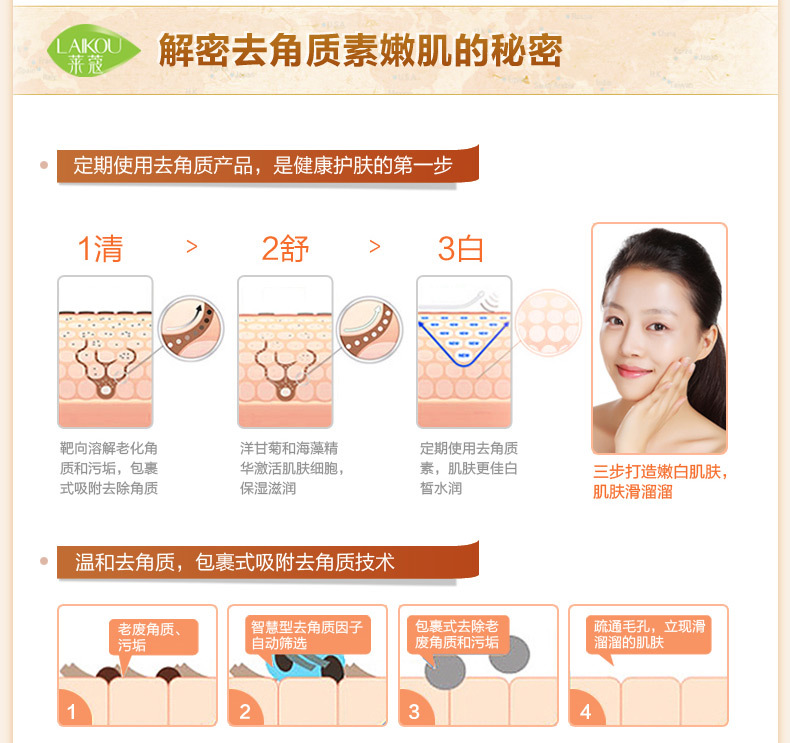 LAIKOU
莱蔻

解密去角质素嫩肌的秘密

定期使用去角质产品，是健康护肤的第一步

1清 > 2舒 > 3白

靶向溶解老化角质和污垢，包裹式吸附去除角质

洋甘菊和海藻精华激活肌肤细胞，保湿滋润

定期使用去角质素，肌肤更佳白皙水润

三步打造嫩白肌肤，肌肤滑溜溜

温和去角质，包裹式吸附去角质技术

老废角质、污垢

1

智慧型去角质因子自动筛选

2

包裹式去除老废角质和污垢

3

疏通毛孔，立现滑溜溜的肌肤

4