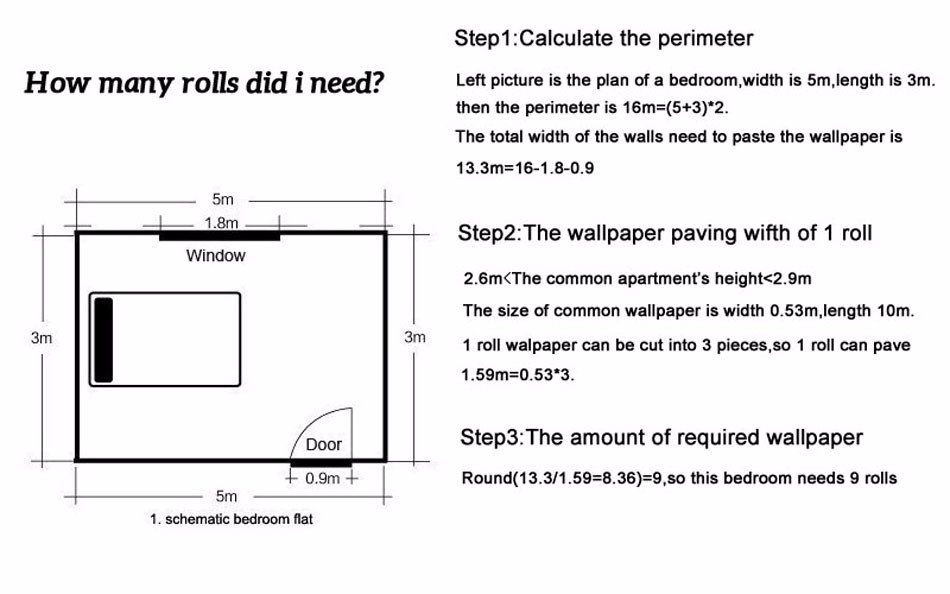 How many rolls did i need?

5m

1.8m

Window

3m

3m

Door

0.9m

5m

1. schematic bedroom flat

Step1:Calculate the perimeter

Left picture is the plan of a bedroom,width is 5m,length is 3m. then the perimeter is 16m=(5+3)*2.

The total width of the walls need to paste the wallpaper is 13.3m=16-1.8-0.9

Step2:The wallpaper paving wifth of 1 roll

2.6m<The common apartment's height<2.9m

The size of common wallpaper is width 0.53m,length 10m.

1 roll walpaper can be cut into 3 pieces,so 1 roll can pave 1.59m=0.53*3.

Step3:The amount of required wallpaper

Round(13.3/1.59=8.36)=9,so this bedroom needs 9 rolls