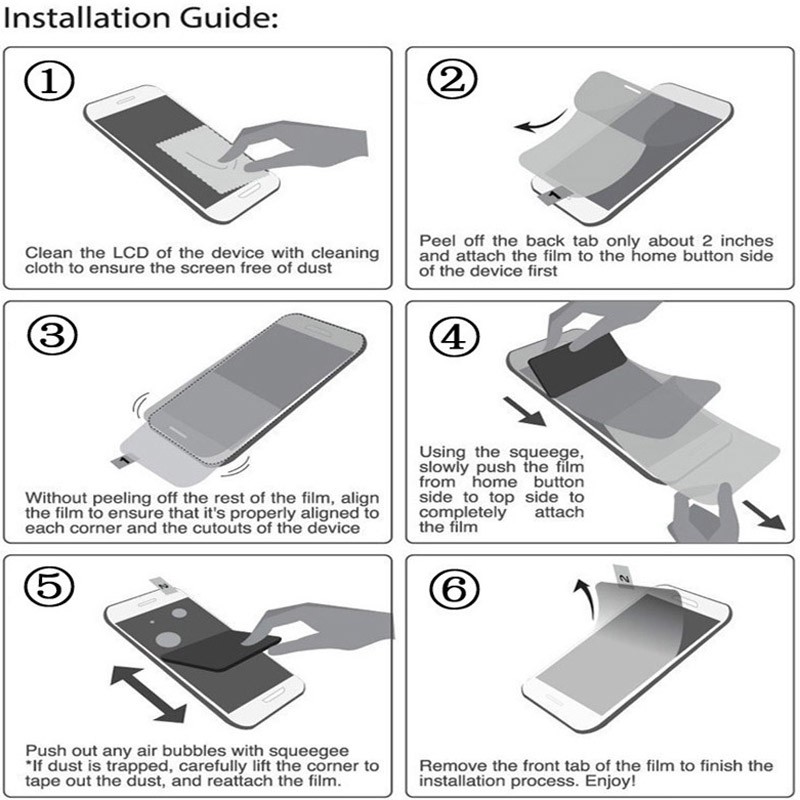 Installation Guide:

①

Clean the LCD of the device with cleaning cloth to ensure the screen free of dust

②

1

Peel off the back tab only about 2 inches and attach the film to the home button side of the device first

③

1

Without peeling off the rest of the film, align the film to ensure that it's properly aligned to each corner and the cutouts of the device

④

Using the squeege, slowly push the film from home button side to top side to completely attach the film

⑤

2

Push out any air bubbles with squeegee
*If dust is trapped, carefully lift the corner to tape out the dust, and reattach the film.

⑥

2

Remove the front tab of the film to finish the installation process. Enjoy!