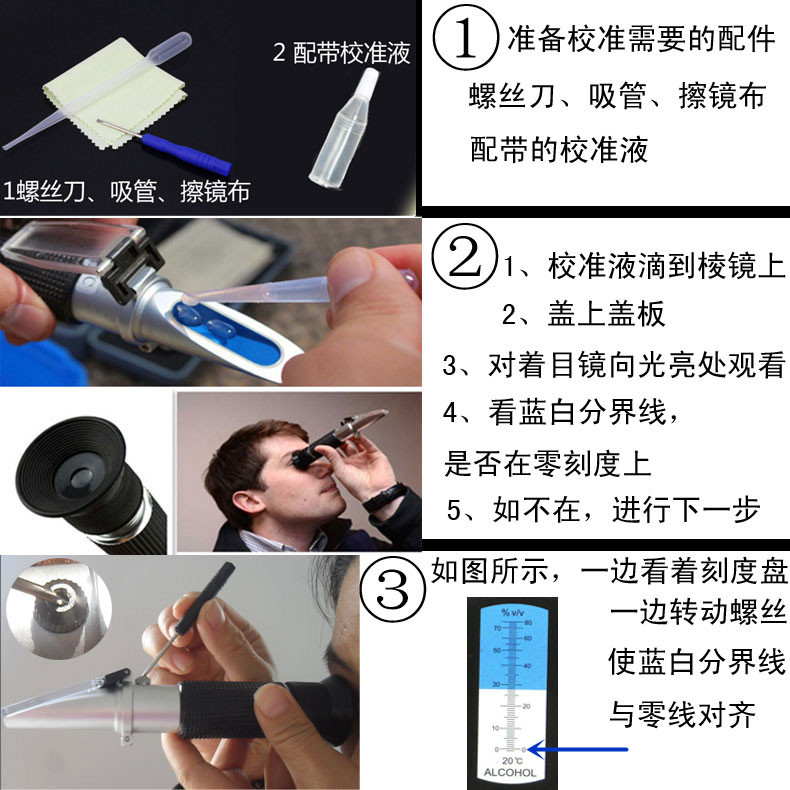 2 配带校准液

1螺丝刀、吸管、擦镜布

① 准备校准需要的配件
螺丝刀、吸管、擦镜布
配带的校准液

② 1、校准液滴到棱镜上
2、盖上盖板
3、对着目镜向光亮处观看
4、看蓝白分界线，
是否在零刻度上
5、如不在，进行下一步

③ 如图所示，一边看着刻度盘
一边转动螺丝
使蓝白分界线
与零线对齐

% v/v
80
70
60
50
40
30
20
10
0
0
20℃
ALCOHOL