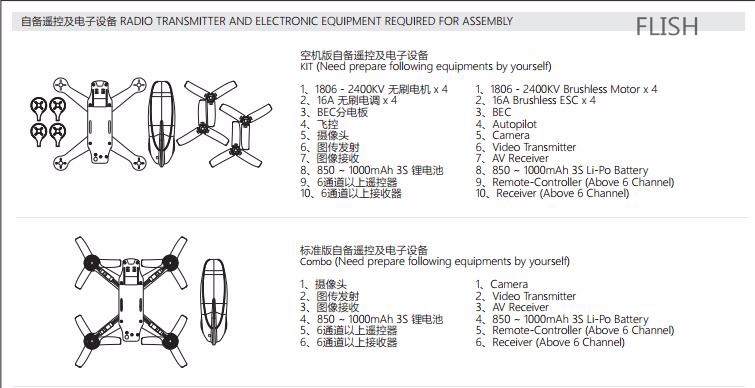 自备遥控及电子设备 RADIO TRANSMITTER AND ELECTRONIC EQUIPMENT REQUIRED FOR ASSEMBLY

FLISH

空机版自备遥控及电子设备
KIT (Need prepare following equipments by yourself)

1、1806 - 2400KV 无刷电机 x 4
2、16A 无刷电调 x 4
3、BEC分电板
4、飞控
5、摄像头
6、图传发射
7、图像接收
8、850 ~ 1000mAh 3S 锂电池
9、6通道以上遥控器
10、6通道以上接收器

1、1806 - 2400KV Brushless Motor x 4
2、16A Brushless ESC x 4
3、BEC
4、Autopilot
5、Camera
6、Video Transmitter
7、AV Receiver
8、850 ~ 1000mAh 3S Li-Po Battery
9、Remote-Controller (Above 6 Channel)
10、Receiver (Above 6 Channel)

标准版自备遥控及电子设备
Combo (Need prepare following equipments by yourself)

1、摄像头
2、图传发射
3、图像接收
4、850 ~ 1000mAh 3S 锂电池
5、6通道以上遥控器
6、6通道以上接收器

1、Camera
2、Video Transmitter
3、AV Receiver
4、850 ~ 1000mAh 3S Li-Po Battery
5、Remote-Controller (Above 6 Channel)
6、Receiver (Above 6 Channel)