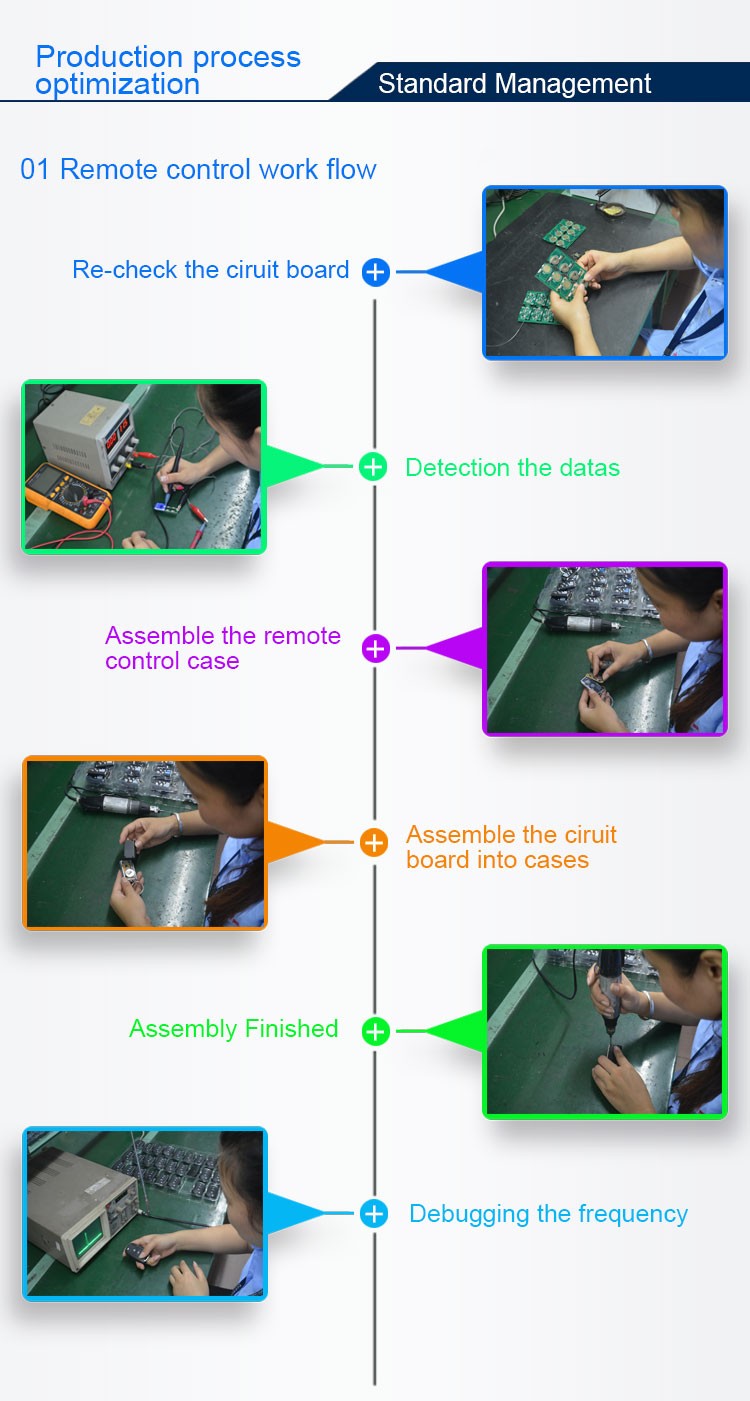 Production process optimization

Standard Management

01 Remote control work flow

Re-check the ciruit board

Detection the datas

Assemble the remote control case

Assemble the ciruit board into cases

Assembly Finished

Debugging the frequency