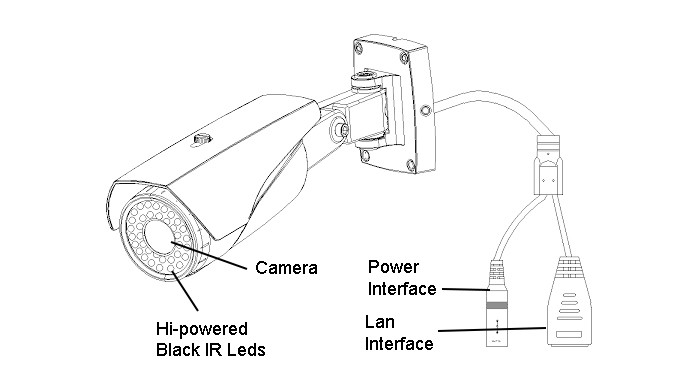 Camera

Hi-powered Black IR Leds

Power Interface

Lan Interface