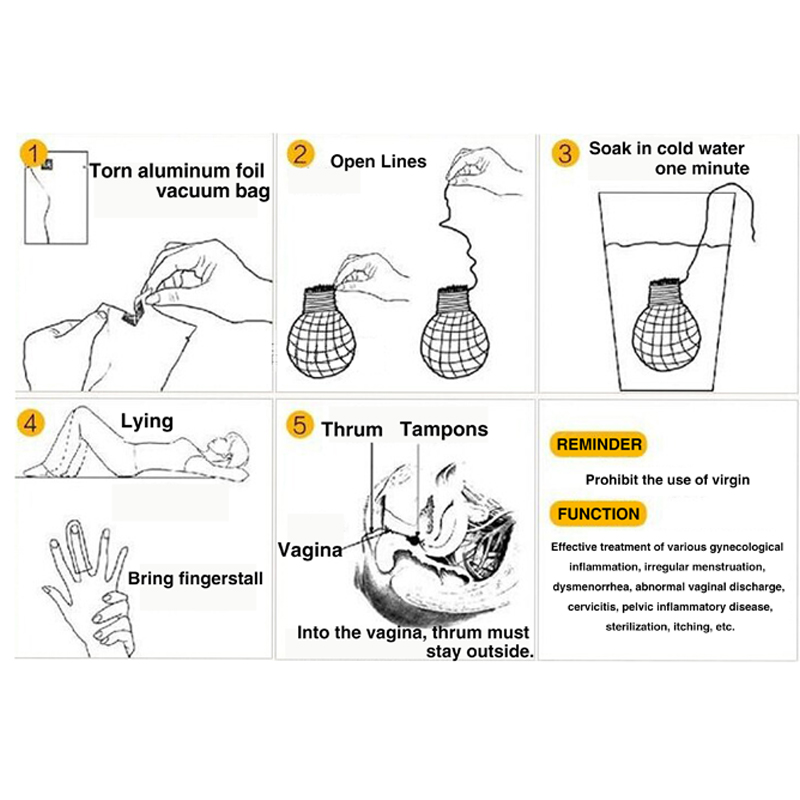 1 Torn aluminum foil vacuum bag

2 Open Lines

3 Soak in cold water one minute

4 Lying

Bring fingerstall

5 Thrum Tampons

Vagina

Into the vagina, thrum must stay outside.

REMINDER

Prohibit the use of virgin

FUNCTION

Effective treatment of various gynecological inflammation, irregular menstruation, dysmenorrhea, abnormal vaginal discharge, cervicitis, pelvic inflammatory disease, sterilization, itching, etc.