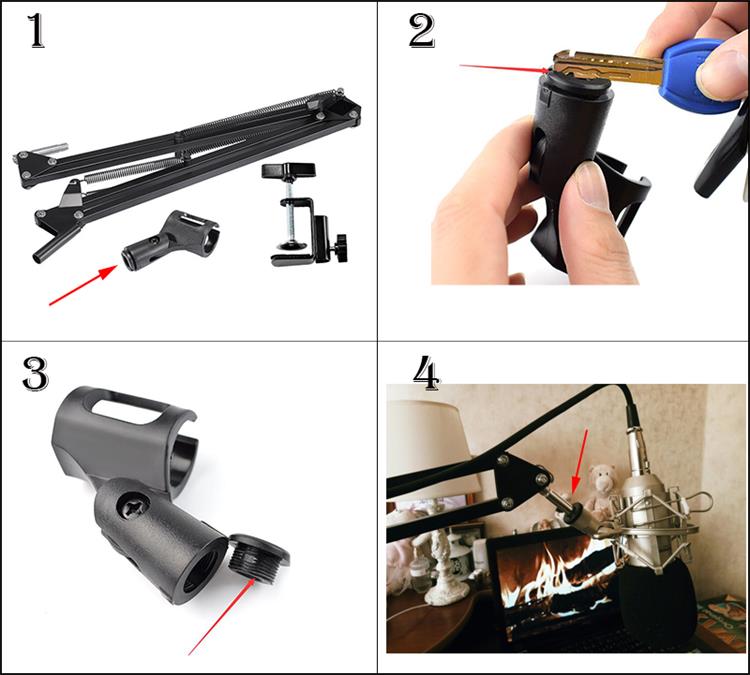 1

2

3

4