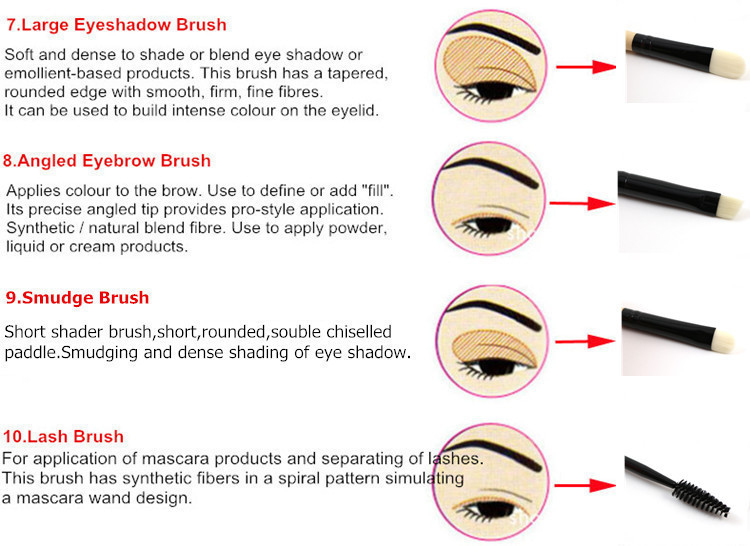 7.Large Eyeshadow Brush

Soft and dense to shade or blend eye shadow or emollient-based products. This brush has a tapered, rounded edge with smooth, firm, fine fibres.
It can be used to build intense colour on the eyelid.

8.Angled Eyebrow Brush

Applies colour to the brow. Use to define or add "fill". Its precise angled tip provides pro-style application. Synthetic / natural blend fibre. Use to apply powder, liquid or cream products.

9.Smudge Brush

Short shader brush,short,rounded,souble chiselled paddle.Smudging and dense shading of eye shadow.

10.Lash Brush

For application of mascara products and separating of lashes. This brush has synthetic fibers in a spiral pattern simulating a mascara wand design.