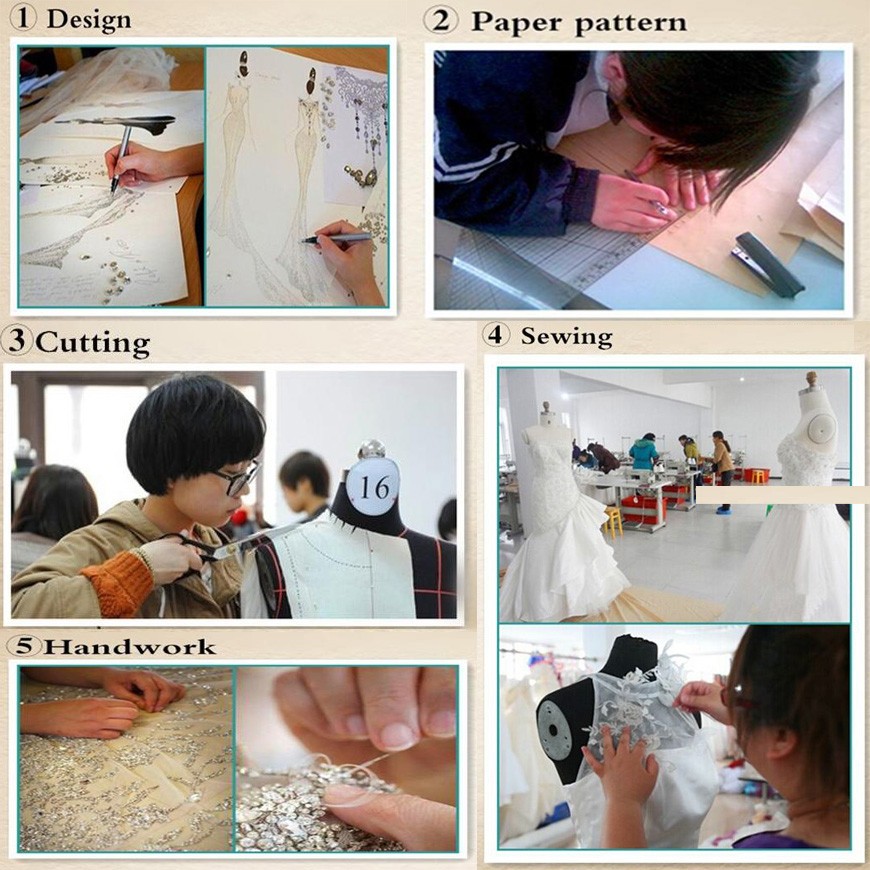 ① Design

② Paper pattern

③ Cutting

16

④ Sewing

⑤ Handwork