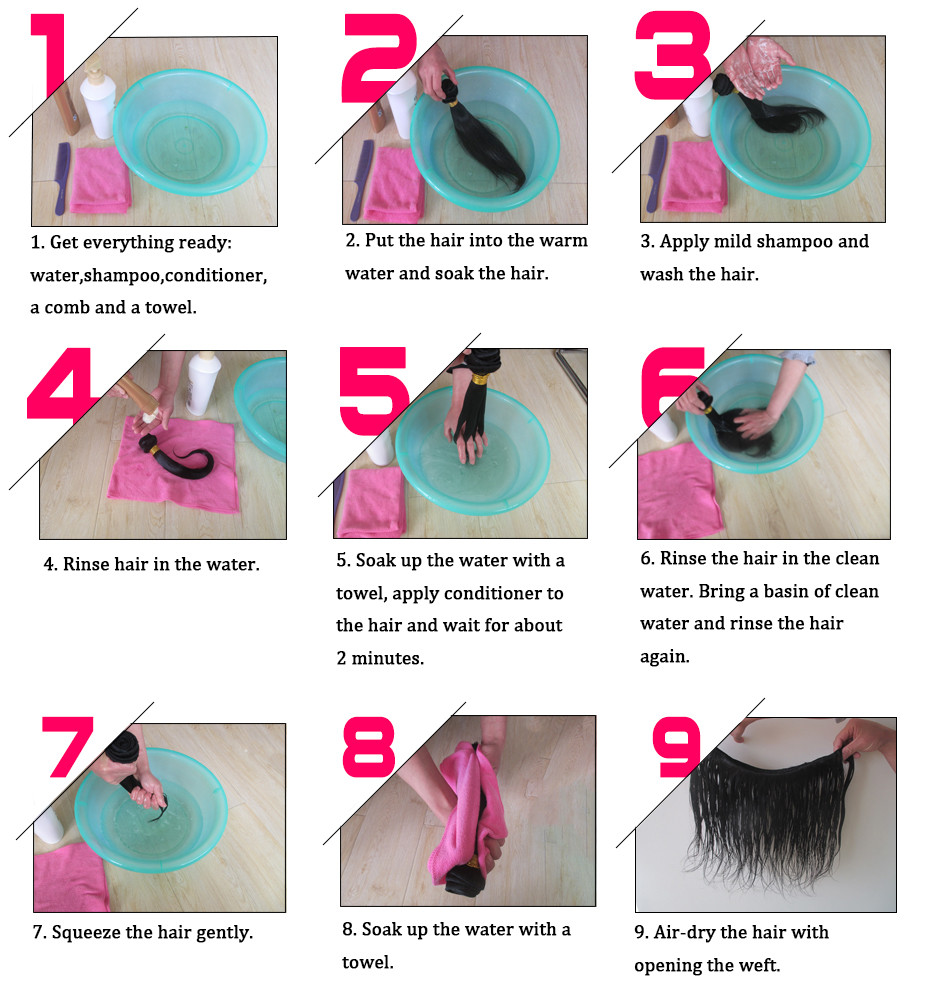 1

1. Get everything ready: water,shampoo,conditioner, a comb and a towel.

2

2. Put the hair into the warm water and soak the hair.

3

3. Apply mild shampoo and wash the hair.

4

4. Rinse hair in the water.

5

5. Soak up the water with a towel, apply conditioner to the hair and wait for about 2 minutes.

6

6. Rinse the hair in the clean water. Bring a basin of clean water and rinse the hair again.

7

7. Squeeze the hair gently.

8

8. Soak up the water with a towel.

9

9. Air-dry the hair with opening the weft.