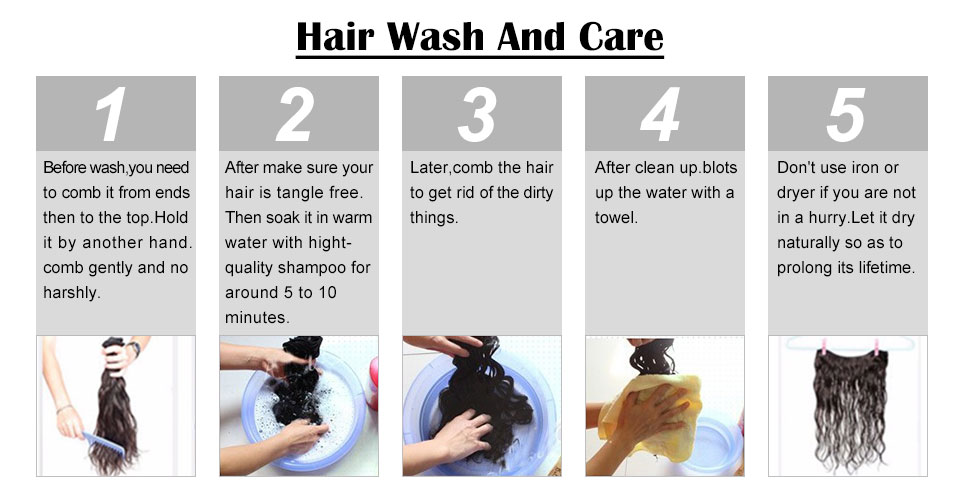 Hair Wash And Care

1

Before wash,you need to comb it from ends then to the top.Hold it by another hand. comb gently and no harshly.

2

After make sure your hair is tangle free. Then soak it in warm water with hight-quality shampoo for around 5 to 10 minutes.

3

Later,comb the hair to get rid of the dirty things.

4

After clean up.blots up the water with a towel.

5

Don't use iron or dryer if you are not in a hurry.Let it dry naturally so as to prolong its lifetime.