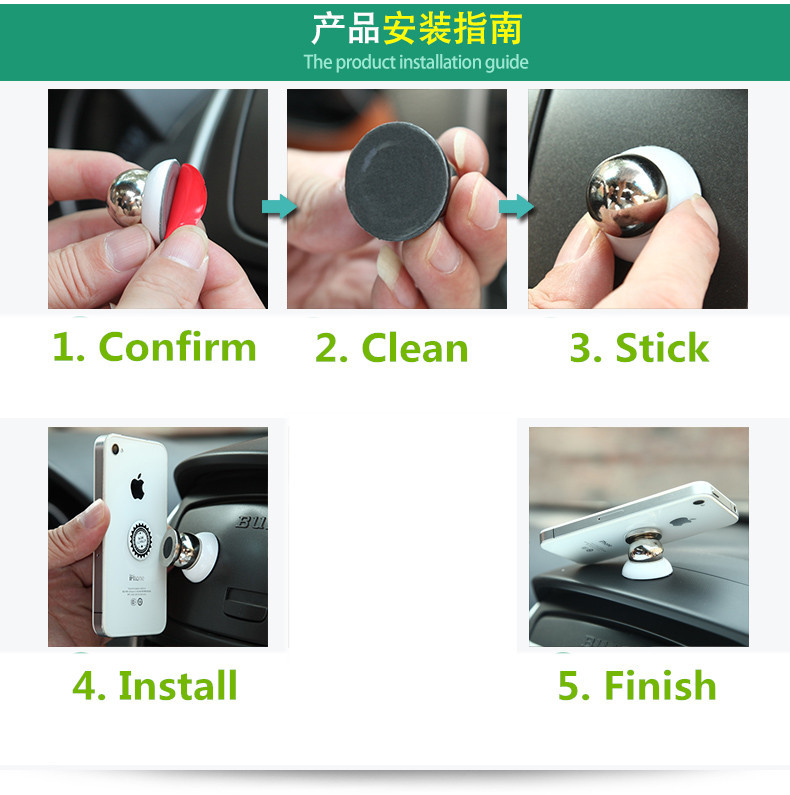 产品安装指南
The product installation guide

1. Confirm
2. Clean
3. Stick

iPhone

4. Install
5. Finish