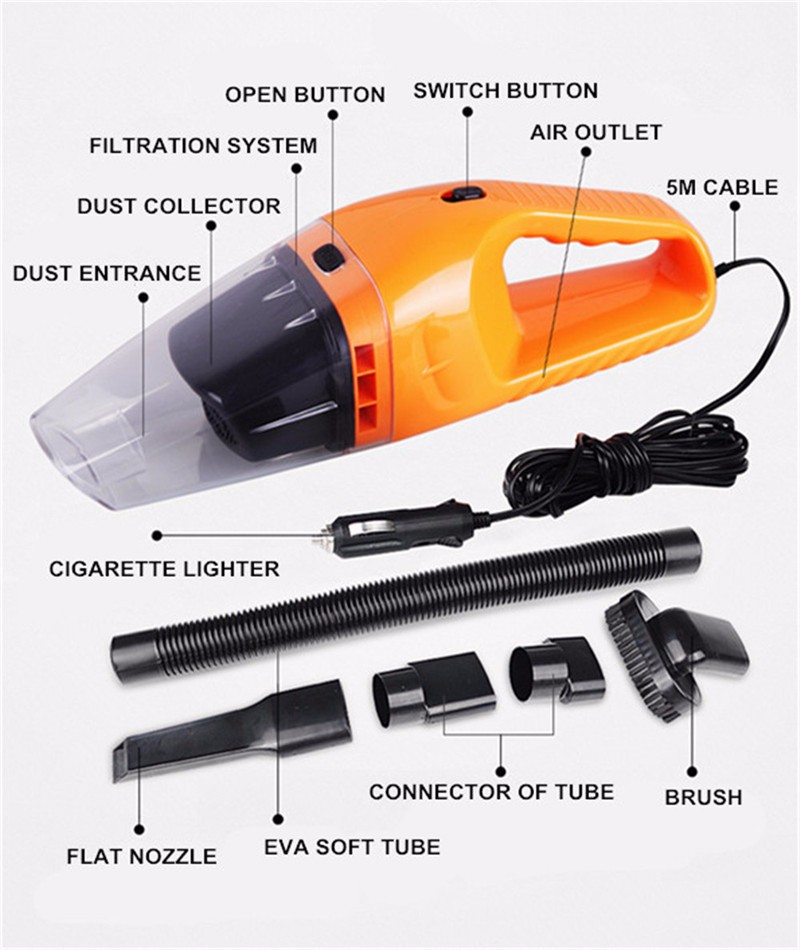 OPEN BUTTON
SWITCH BUTTON
FILTRATION SYSTEM
AIR OUTLET
DUST COLLECTOR
5M CABLE
DUST ENTRANCE
CIGARETTE LIGHTER
CONNECTOR OF TUBE
BRUSH
FLAT NOZZLE
EVA SOFT TUBE