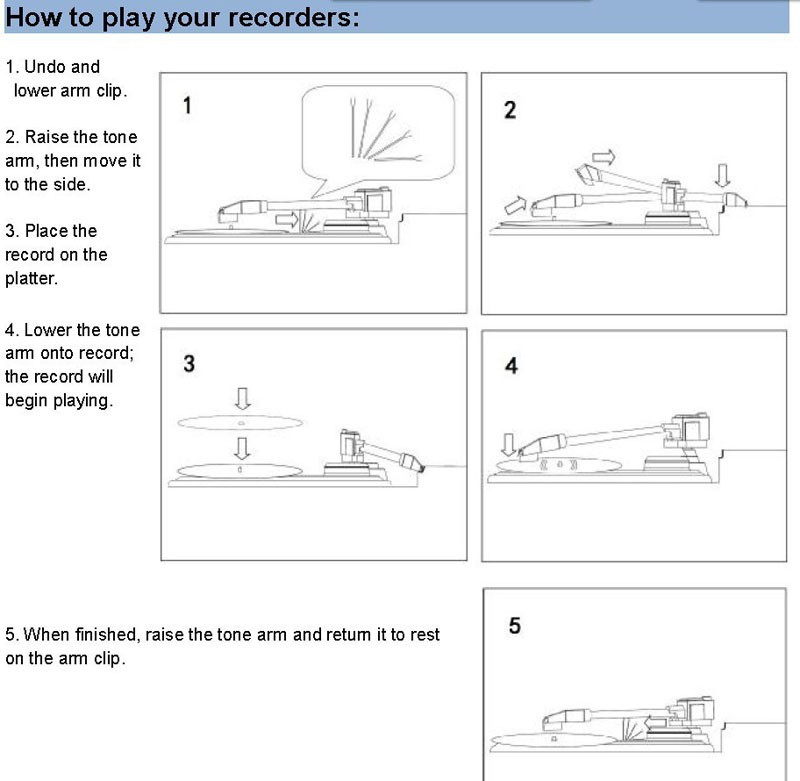 How to play your recorders:

1. Undo and lower arm clip.

2. Raise the tone arm, then move it to the side.

3. Place the record on the platter.

4. Lower the tone arm onto record; the record will begin playing.

1

2

3

4

5. When finished, raise the tone arm and return it to rest on the arm clip.

5