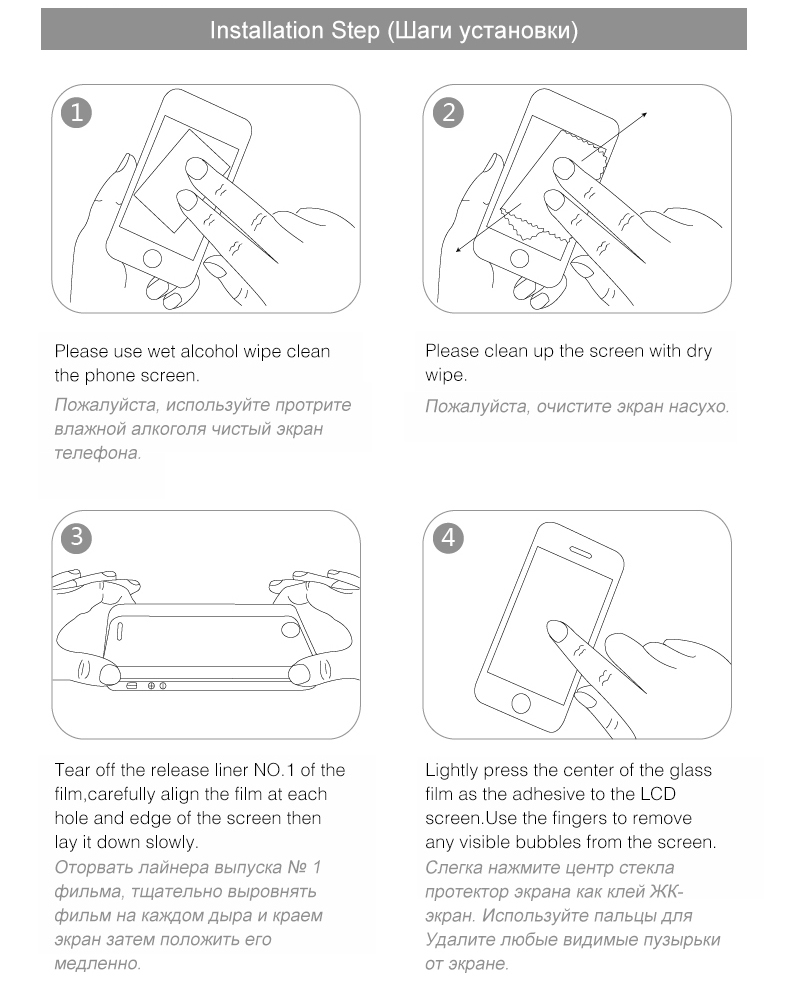 Installation Step (Шаги установки)

1

Please use wet alcohol wipe clean the phone screen.

Пожалуйста, используйте протрите влажной алкоголя чистый экран телефона.

2

Please clean up the screen with dry wipe.

Пожалуйста, очистите экран насухо.

3

Tear off the release liner NO.1 of the film,carefully align the film at each hole and edge of the screen then lay it down slowly.

Оторвать лайнера выпуска № 1 фильма, тщательно выровнять фильм на каждом дыра и краем экран затем положить его медленно.

4

Lightly press the center of the glass film as the adhesive to the LCD screen.Use the fingers to remove any visible bubbles from the screen.

Слегка нажмите центр стекла протектор экрана как клей ЖК-экран. Используйте пальцы для Удалите любые видимые пузырьки от экране.