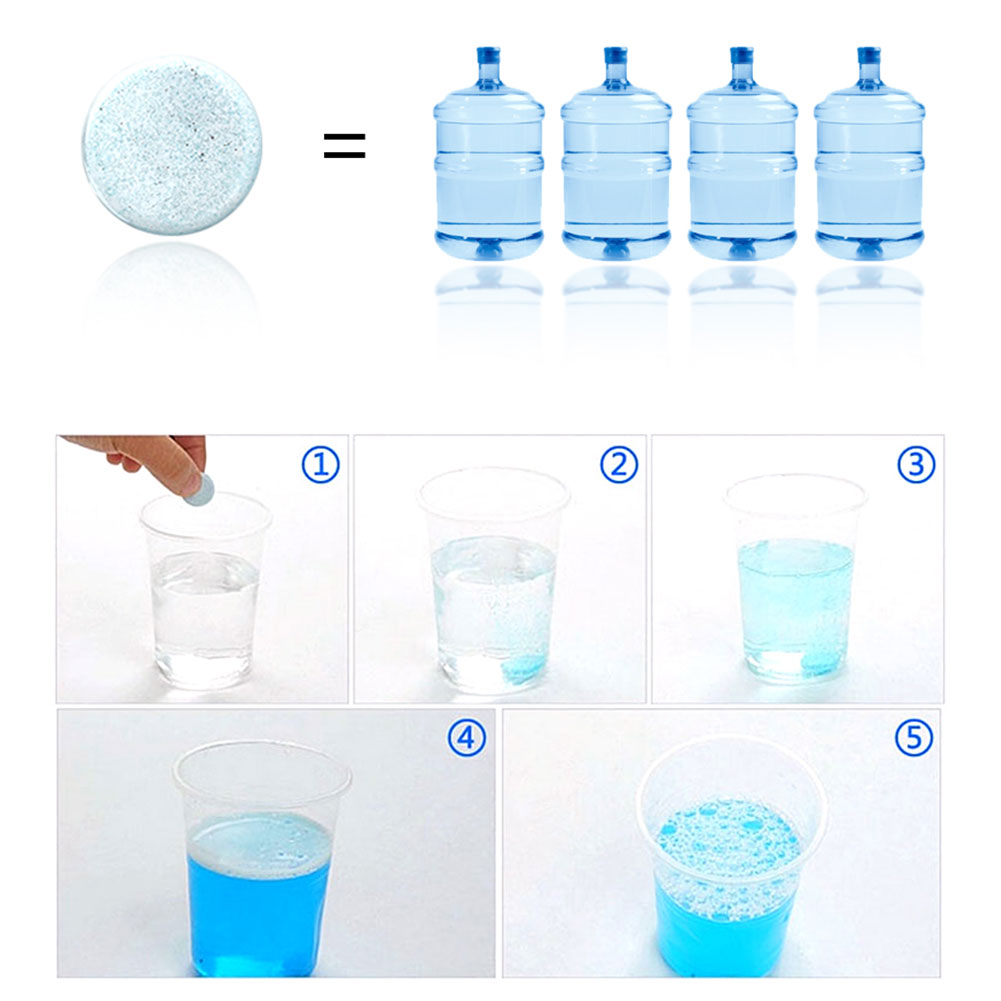 =

①

②

③

④

⑤