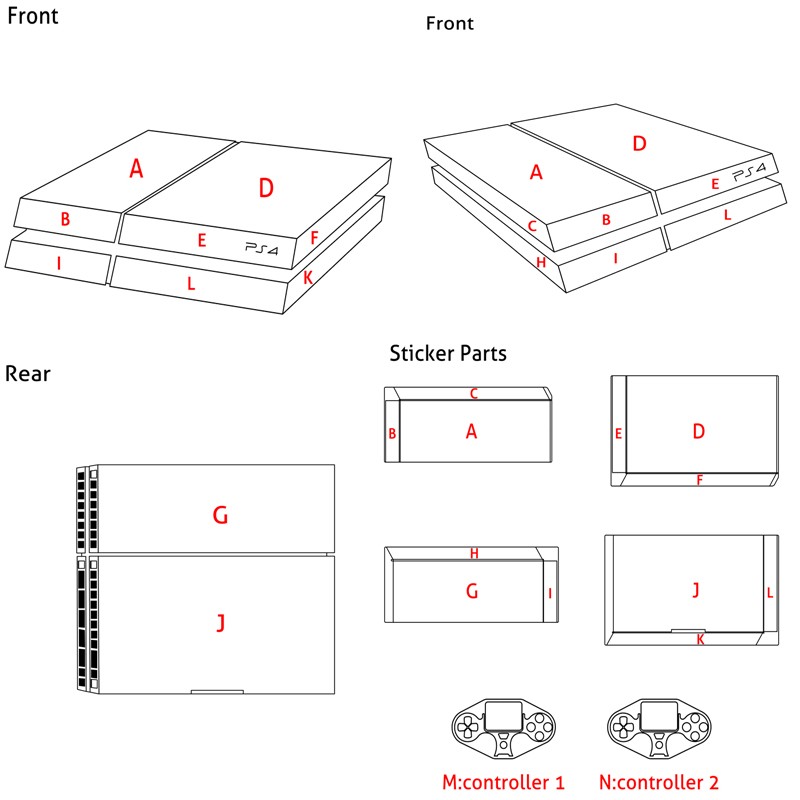 Front

A
D
B
E
PS4
F
I
L
K

Front

A
D
E
PS4
C
B
L
H
I

Rear

G
J

Sticker Parts

C
B
A

E
D
F

H
G
I

J
L
K

M:controller 1

N:controller 2