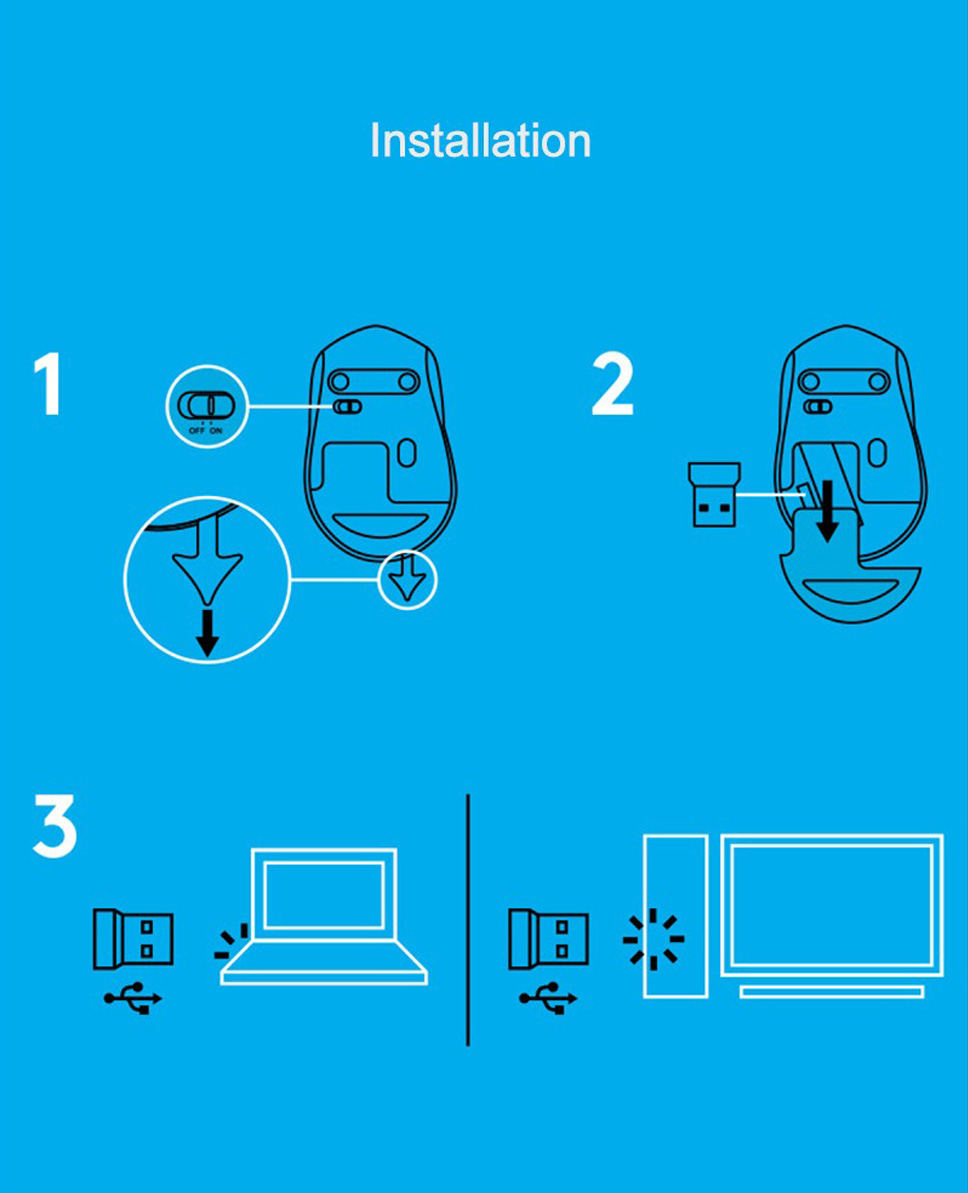 Installation

1

OFF ON

2

3