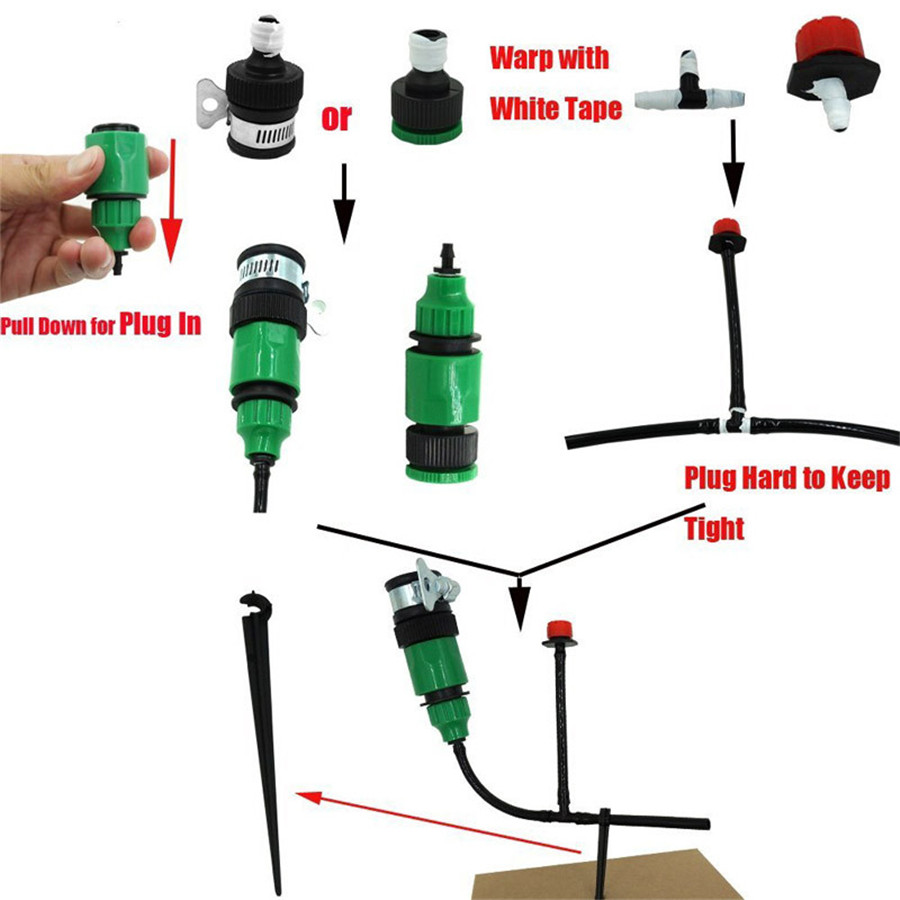 or

Warp with White Tape

Pull Down for Plug In

Plug Hard to Keep Tight