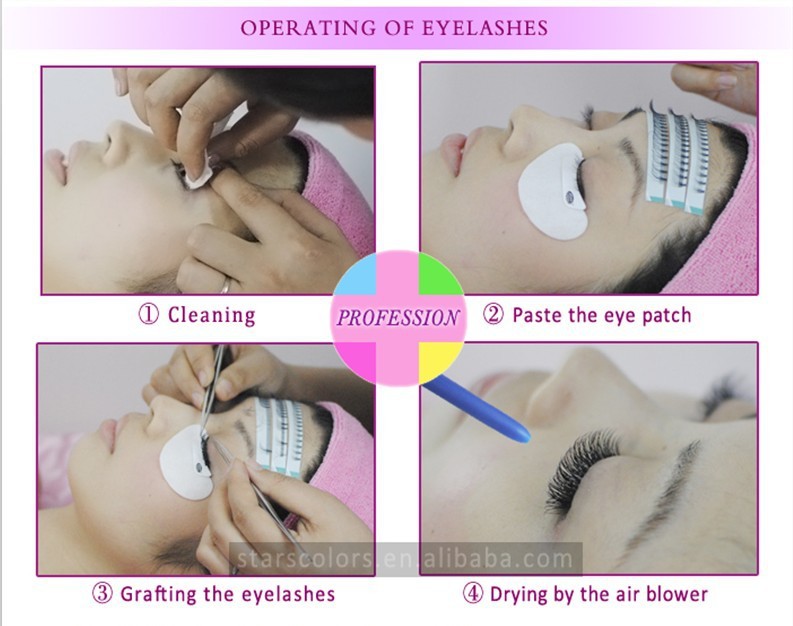 OPERATING OF EYELASHES

① Cleaning

PROFESSION

② Paste the eye patch

starscolors.en.alibaba.com

③ Grafting the eyelashes

④ Drying by the air blower