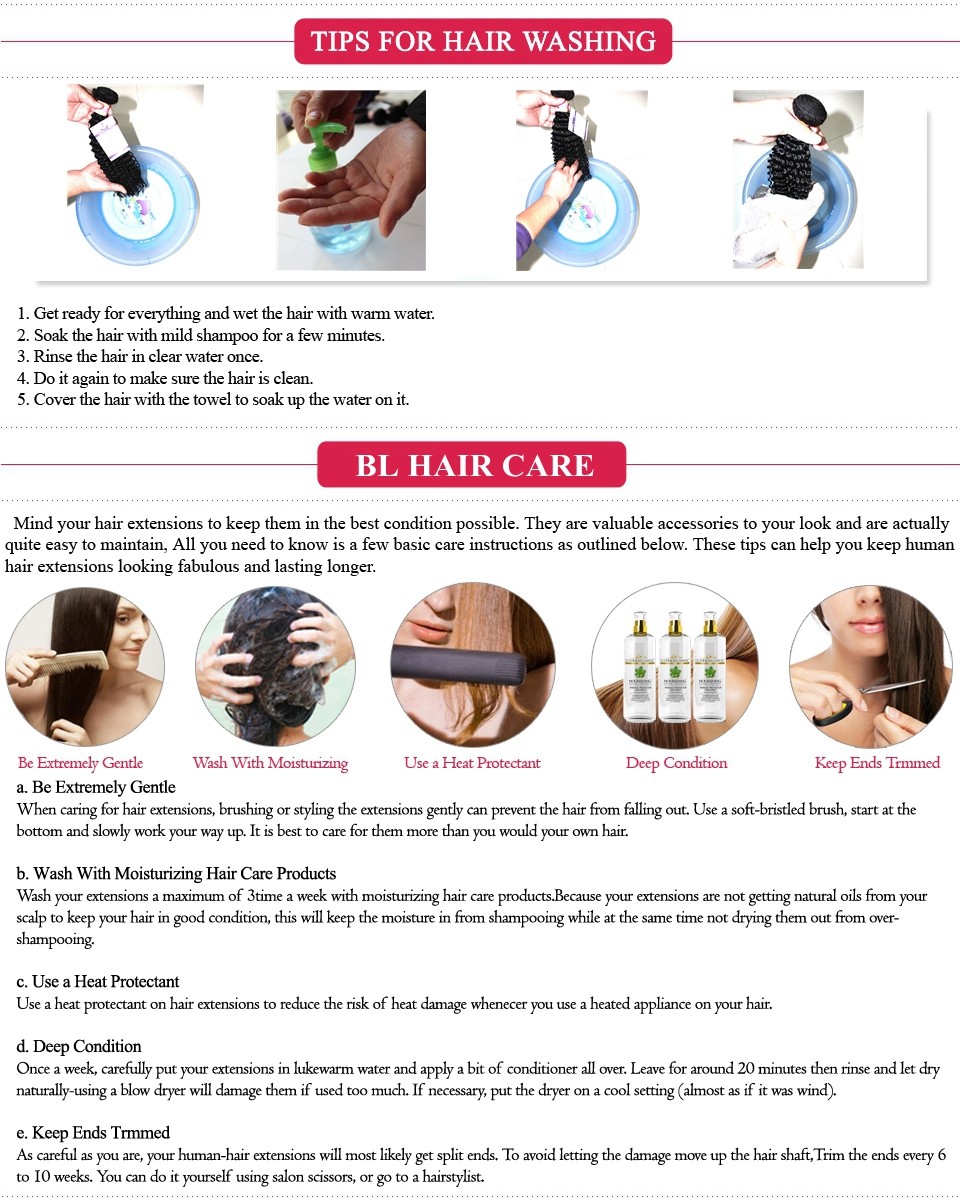 TIPS FOR HAIR WASHING

1. Get ready for everything and wet the hair with warm water.
2. Soak the hair with mild shampoo for a few minutes.
3. Rinse the hair in clear water once.
4. Do it again to make sure the hair is clean.
5. Cover the hair with the towel to soak up the water on it.

BL HAIR CARE

Mind your hair extensions to keep them in the best condition possible. They are valuable accessories to your look and are actually quite easy to maintain, All you need to know is a few basic care instructions as outlined below. These tips can help you keep human hair extensions looking fabulous and lasting longer.

Be Extremely Gentle
Wash With Moisturizing
Use a Heat Protectant
Deep Condition
Keep Ends Trmmed

a. Be Extremely Gentle
When caring for hair extensions, brushing or styling the extensions gently can prevent the hair from falling out. Use a soft-bristled brush, start at the bottom and slowly work your way up. It is best to care for them more than you would your own hair.

b. Wash With Moisturizing Hair Care Products
Wash your extensions a maximum of 3time a week with moisturizing hair care products.Because your extensions are not getting natural oils from your scalp to keep your hair in good condition, this will keep the moisture in from shampooing while at the same time not drying them out from over-shampooing.

c. Use a Heat Protectant
Use a heat protectant on hair extensions to reduce the risk of heat damage whenecer you use a heated appliance on your hair.

d. Deep Condition
Once a week, carefully put your extensions in lukewarm water and apply a bit of conditioner all over. Leave for around 20 minutes then rinse and let dry naturally-using a blow dryer will damage them if used too much. If necessary, put the dryer on a cool setting (almost as if it was wind).

e. Keep Ends Trmmed
As careful as you are, your human-hair extensions will most likely get split ends. To avoid letting the damage move up the hair shaft,Trim the ends every 6 to 10 weeks. You can do it yourself using salon scissors, or go to a hairstylist.