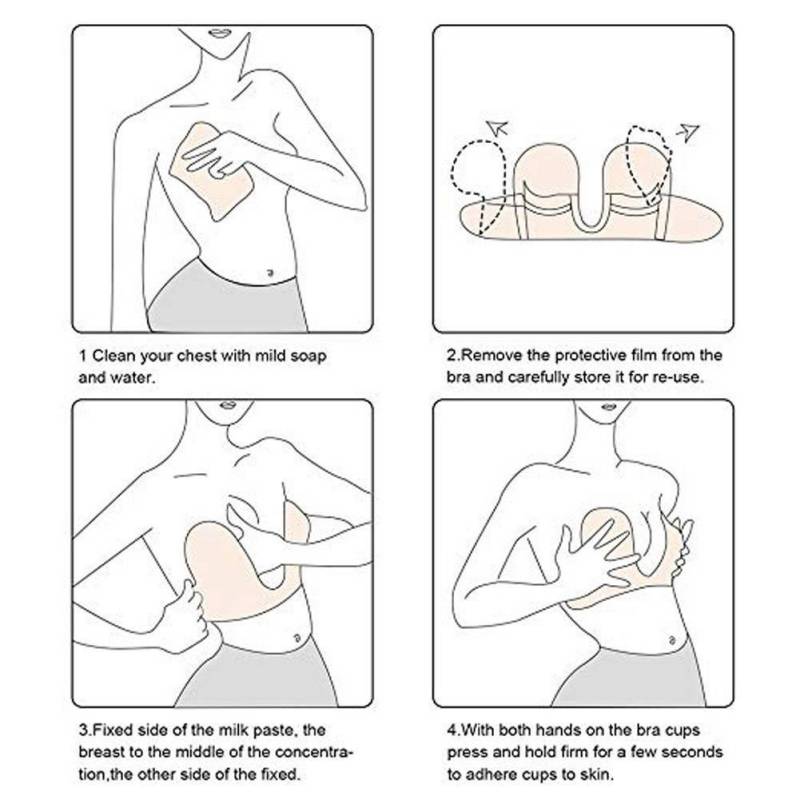 1 Clean your chest with mild soap and water.

2.Remove the protective film from the bra and carefully store it for re-use.

3.Fixed side of the milk paste, the breast to the middle of the concentration,the other side of the fixed.

4.With both hands on the bra cups press and hold firm for a few seconds to adhere cups to skin.