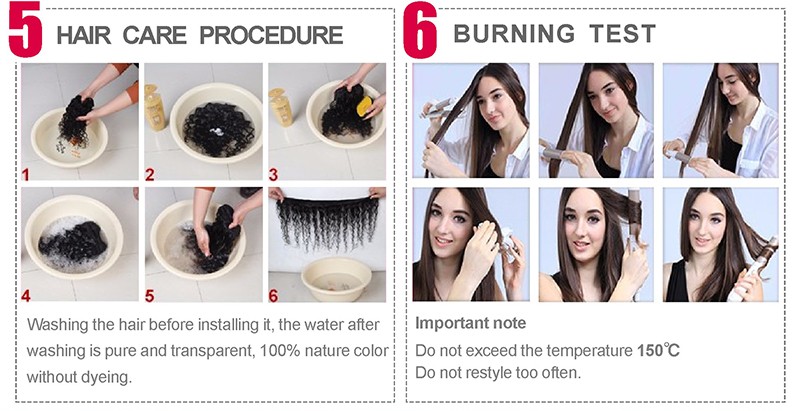 5 HAIR CARE PROCEDURE

1 2 3 4 5 6

Washing the hair before installing it, the water after washing is pure and transparent, 100% nature color without dyeing.

6 BURNING TEST

Important note

Do not exceed the temperature 150℃
Do not restyle too often.