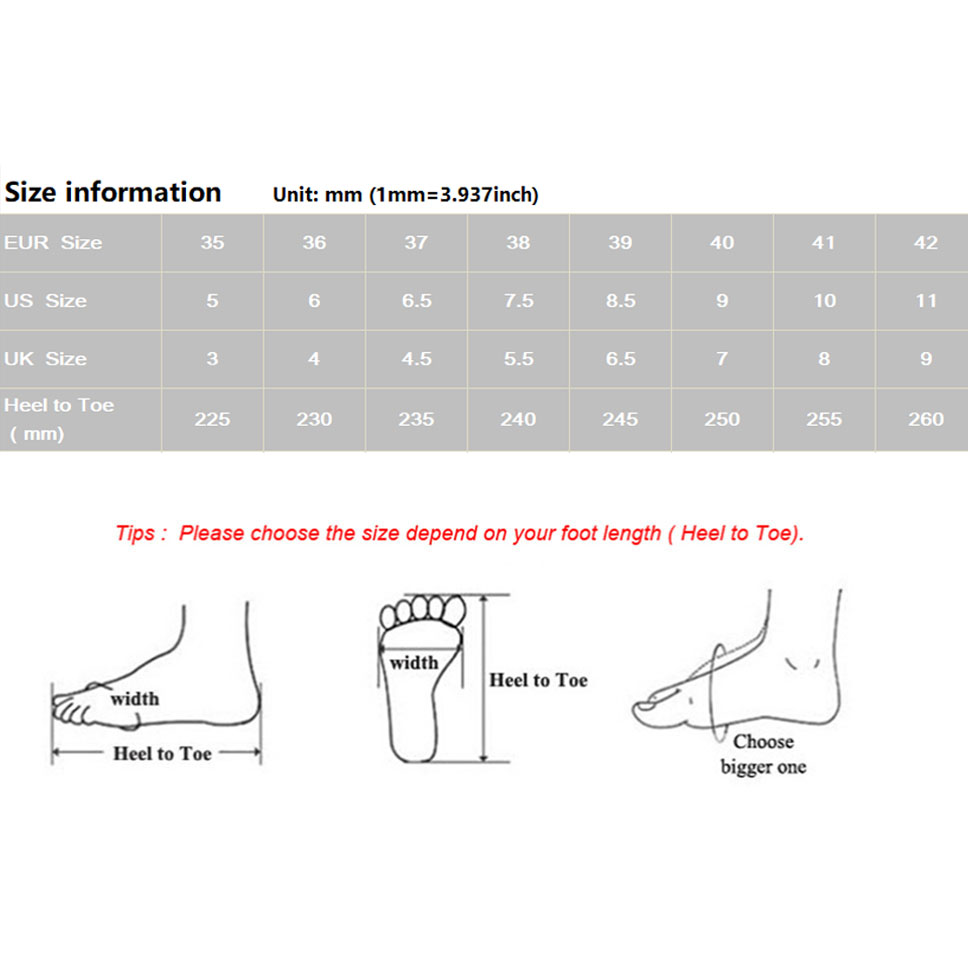 Size information Unit: mm (1mm=3.937inch)

| EUR Size | 35 | 36 | 37 | 38 | 39 | 40 | 41 | 42 |
|---|---|---|---|---|---|---|---|---|
| US Size | 5 | 6 | 6.5 | 7.5 | 8.5 | 9 | 10 | 11 |
| UK Size | 3 | 4 | 4.5 | 5.5 | 6.5 | 7 | 8 | 9 |
| Heel to Toe ( mm) | 225 | 230 | 235 | 240 | 245 | 250 | 255 | 260 |

Tips : Please choose the size depend on your foot length ( Heel to Toe).

width
Heel to Toe

width
Heel to Toe

Choose bigger one