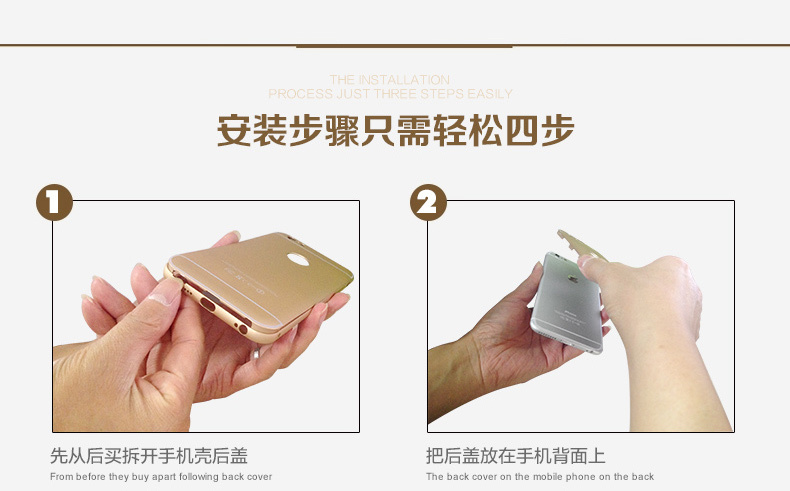 THE INSTALLATION
PROCESS JUST THREE STEPS EASILY

安装步骤只需轻松四步

1

先从后买拆开手机壳后盖

From before they buy apart following back cover

2

把后盖放在手机背面上

The back cover on the mobile phone on the back