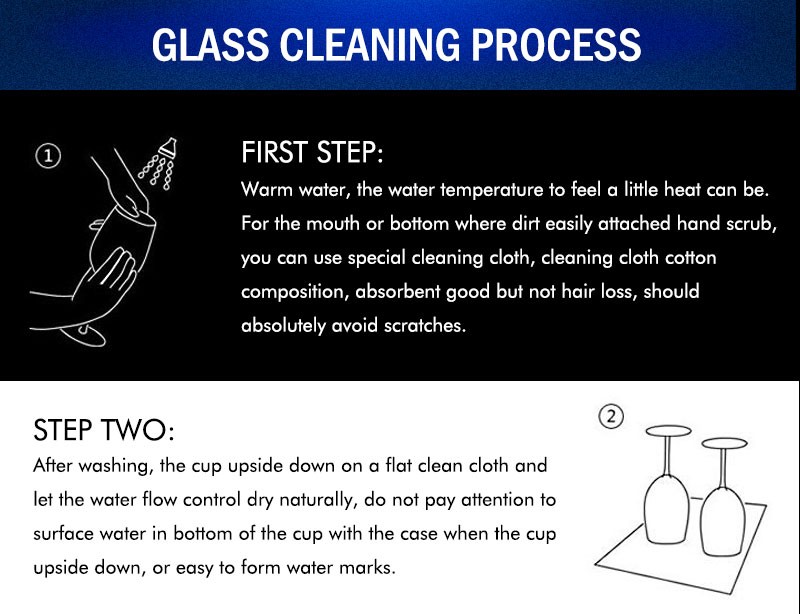 GLASS CLEANING PROCESS

①

FIRST STEP:
Warm water, the water temperature to feel a little heat can be. For the mouth or bottom where dirt easily attached hand scrub, you can use special cleaning cloth, cleaning cloth cotton composition, absorbent good but not hair loss, should absolutely avoid scratches.

STEP TWO:
After washing, the cup upside down on a flat clean cloth and let the water flow control dry naturally, do not pay attention to surface water in bottom of the cup with the case when the cup upside down, or easy to form water marks.

②