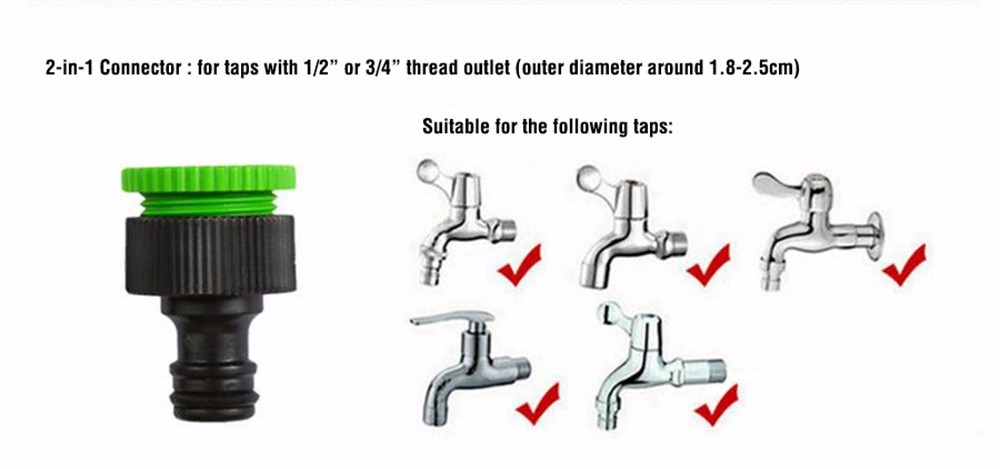 2-in-1 Connector : for taps with 1/2" or 3/4" thread outlet (outer diameter around 1.8-2.5cm)

Suitable for the following taps: